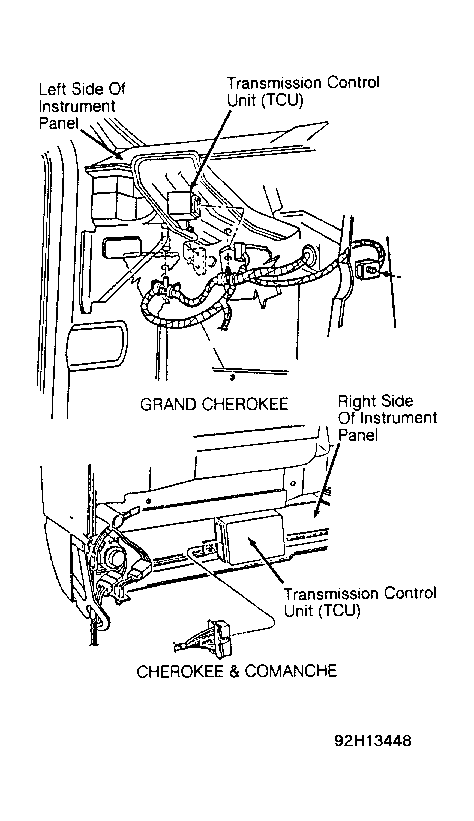 Left Side Of Instrument Panel

Transmission Control Unit (TCU)

GRAND CHEROKEE

Right Side Of Instrument Panel

Transmission Control Unit (TCU)

CHEROKEE & COMANCHE

92H13448