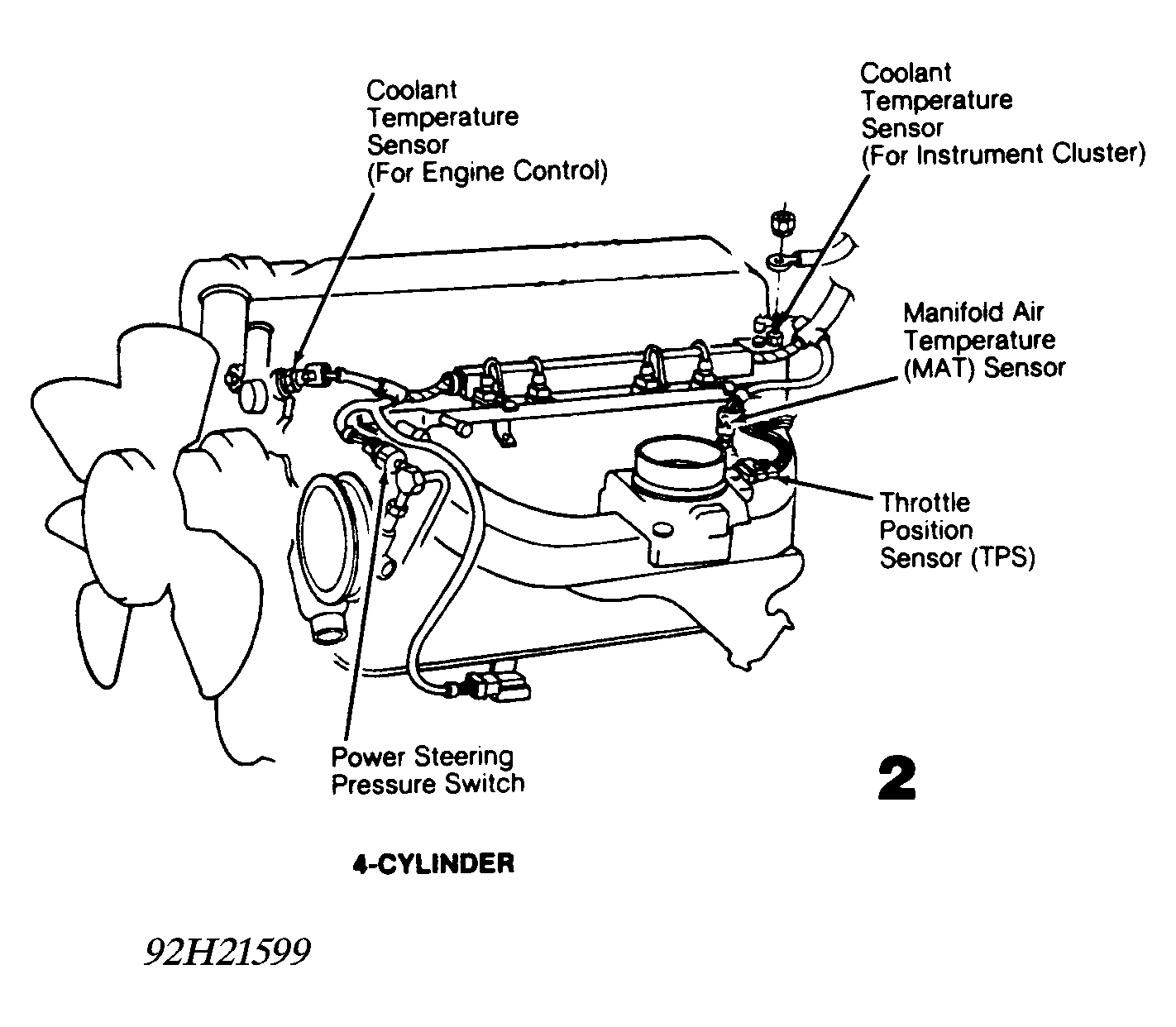 Coolant Temperature Sensor (For Engine Control)

Coolant Temperature Sensor (For Instrument Cluster)

Manifold Air Temperature (MAT) Sensor

Throttle Position Sensor (TPS)

Power Steering Pressure Switch

2

4-CYLINDER

92H21599