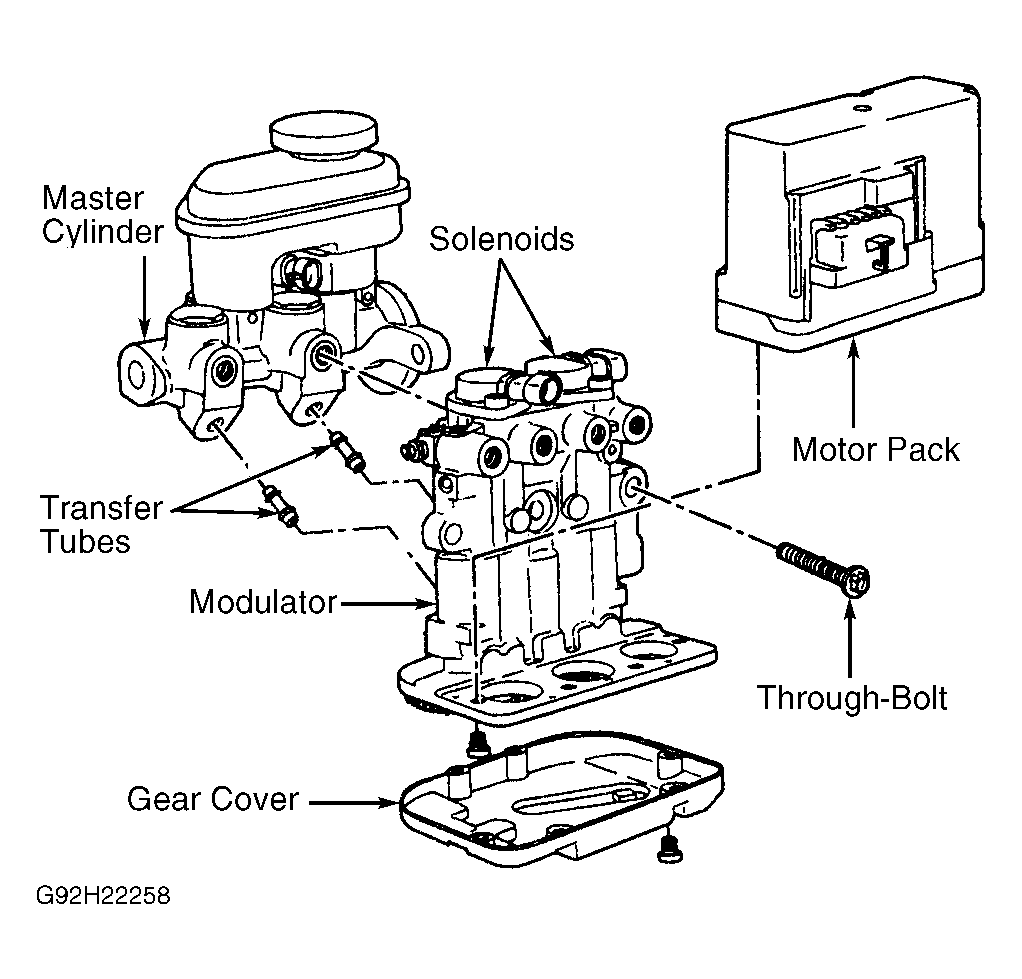 Master Cylinder

Solenoids

Motor Pack

Transfer Tubes

Modulator

Through-Bolt

Gear Cover

G92H22258