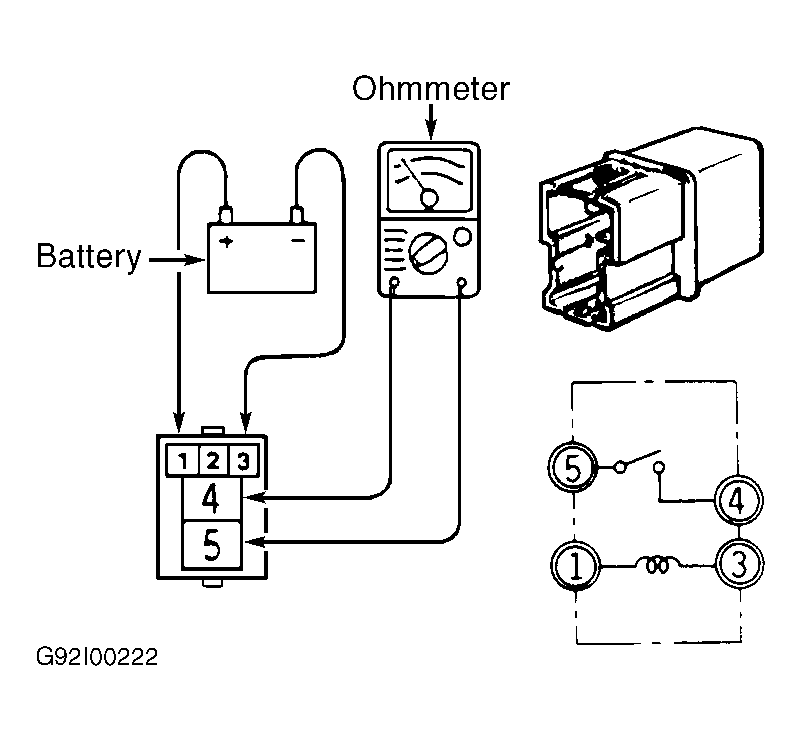 Ohmmeter

Battery

+ −

1 2 3
4
5

5
4
1
3

G92I00222