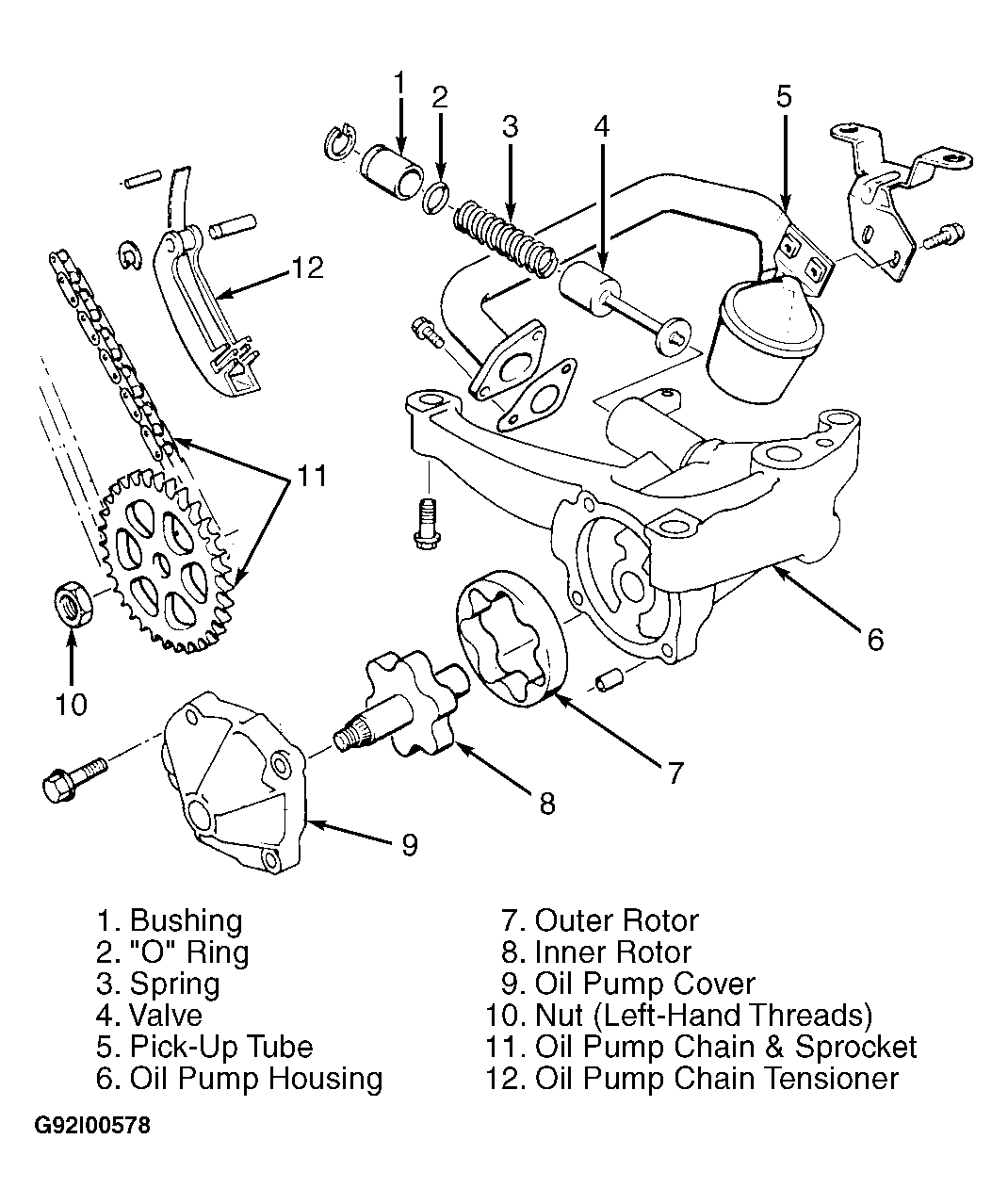 1
2
3
4
5
12
11
6
10
7
8
9

1. Bushing
2. "O" Ring
3. Spring
4. Valve
5. Pick-Up Tube
6. Oil Pump Housing

7. Outer Rotor
8. Inner Rotor
9. Oil Pump Cover
10. Nut (Left-Hand Threads)
11. Oil Pump Chain & Sprocket
12. Oil Pump Chain Tensioner

G92I00578