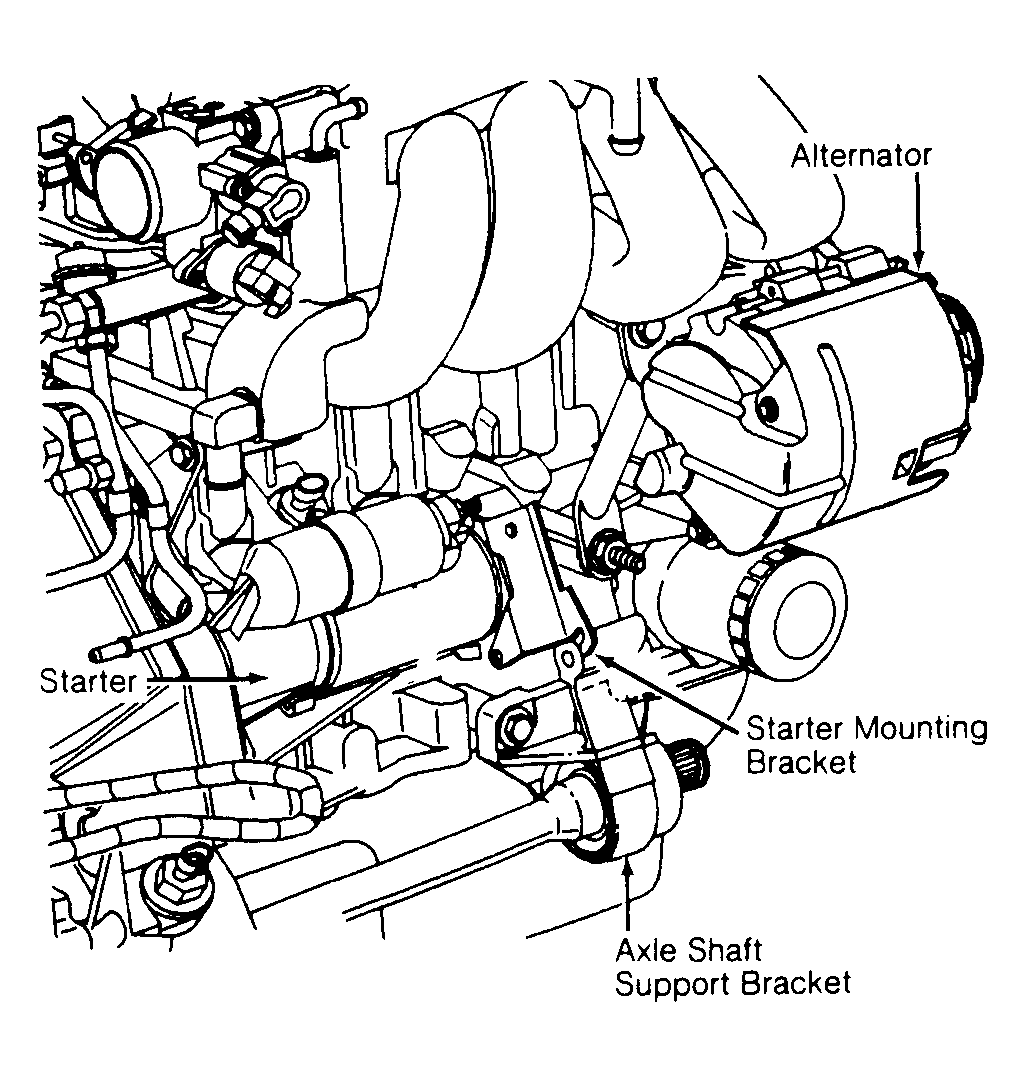 Alternator

Starter

Starter Mounting Bracket

Axle Shaft Support Bracket