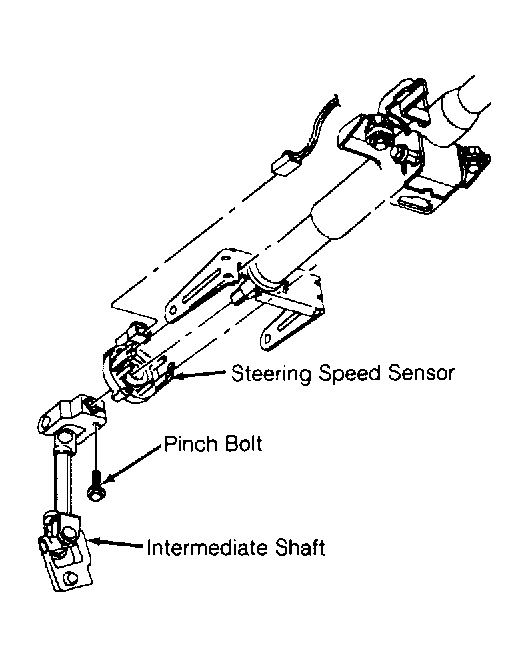 Steering Speed Sensor

Pinch Bolt

Intermediate Shaft