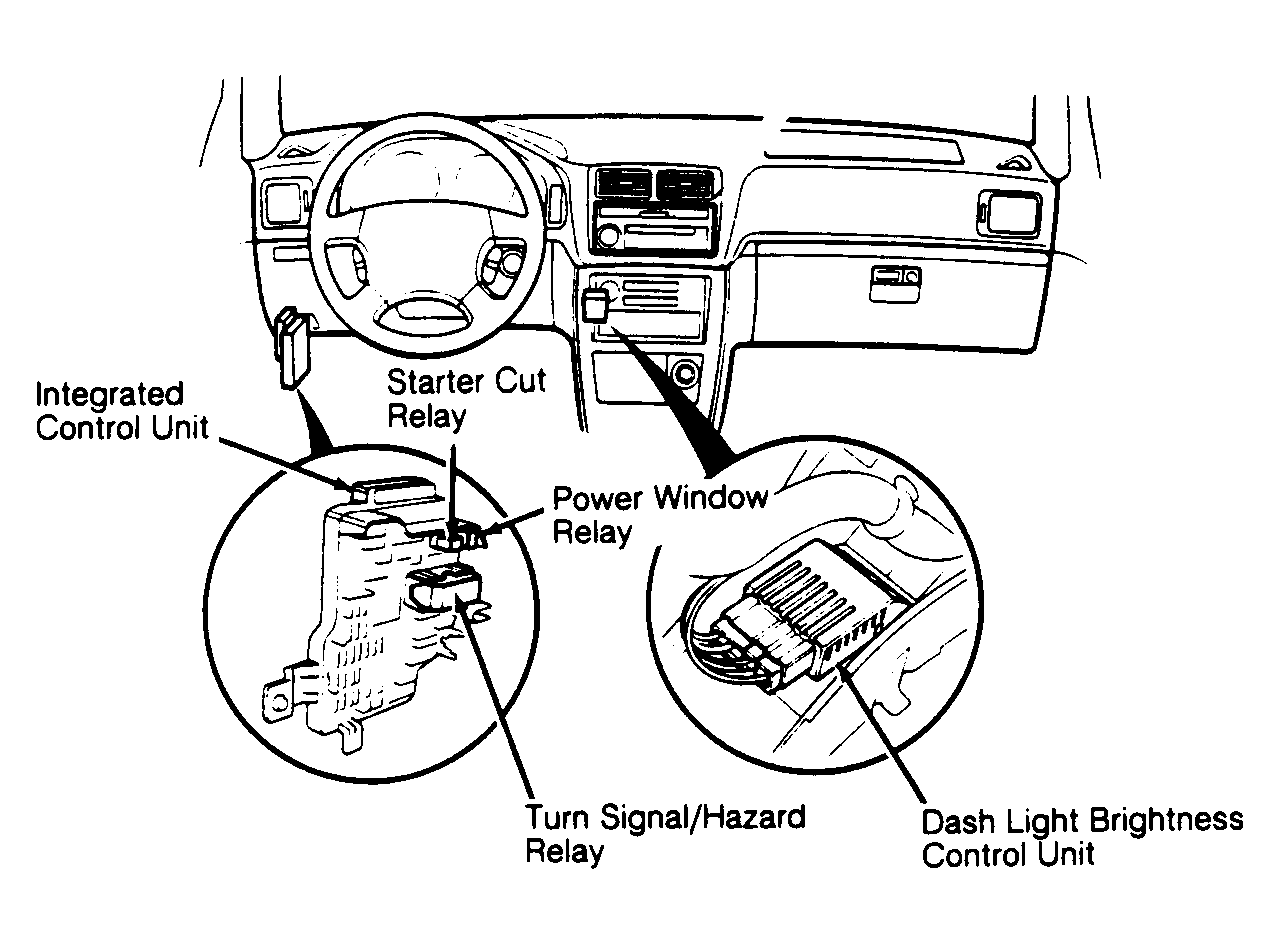 Integrated Control Unit

Starter Cut Relay

Power Window Relay

Turn Signal/Hazard Relay

Dash Light Brightness Control Unit