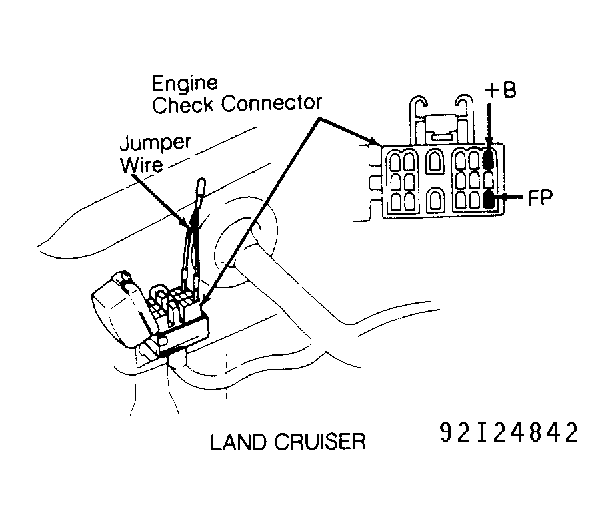 Engine
Check Connector

Jumper
Wire

+B

FP

LAND CRUISER

92I24842