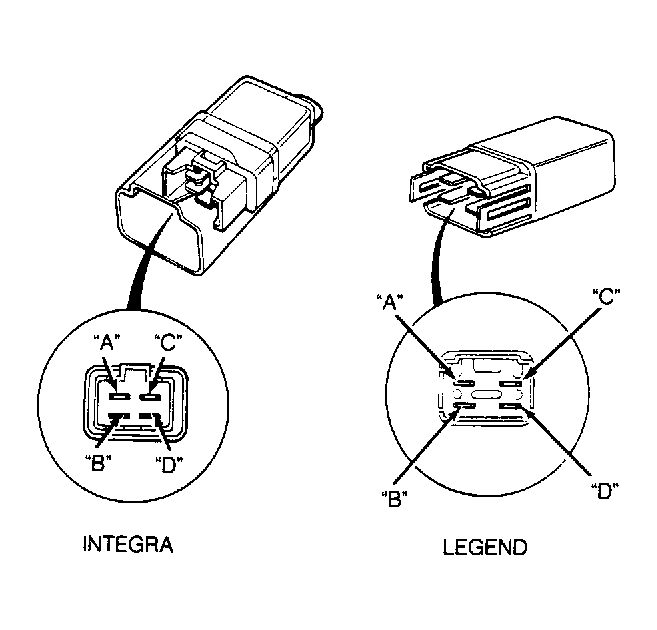 "A" "C"

"B" "D"

INTEGRA

"A" "C"

"B" "D"

LEGEND