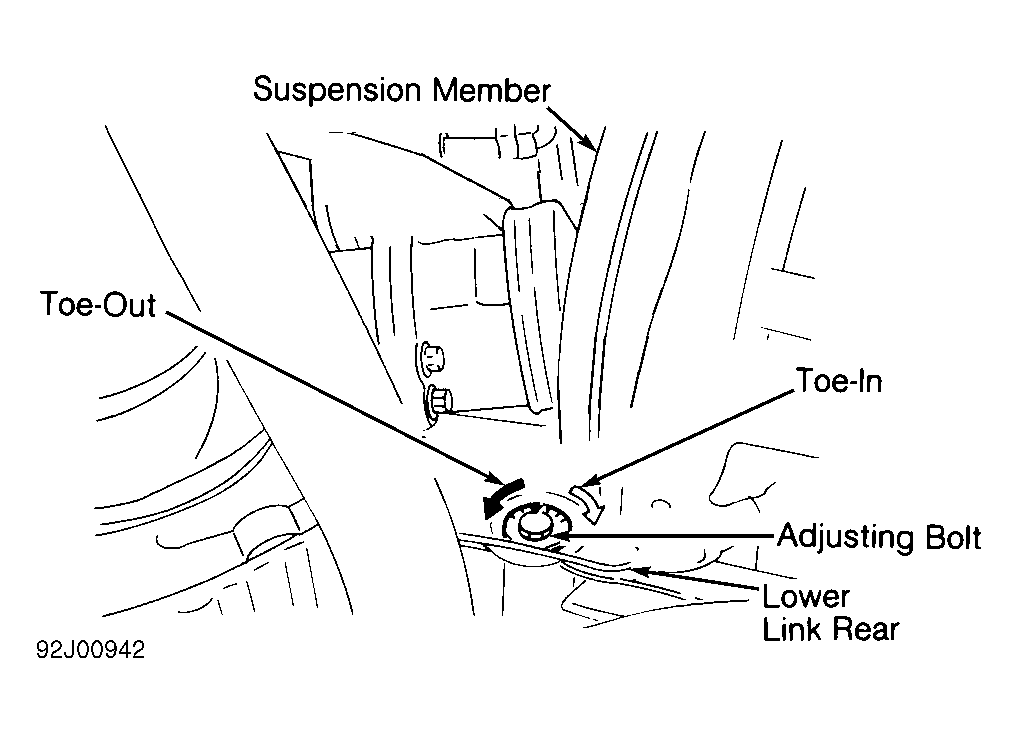 Suspension Member

Toe-Out

Toe-In

Adjusting Bolt

Lower Link Rear

92J00942