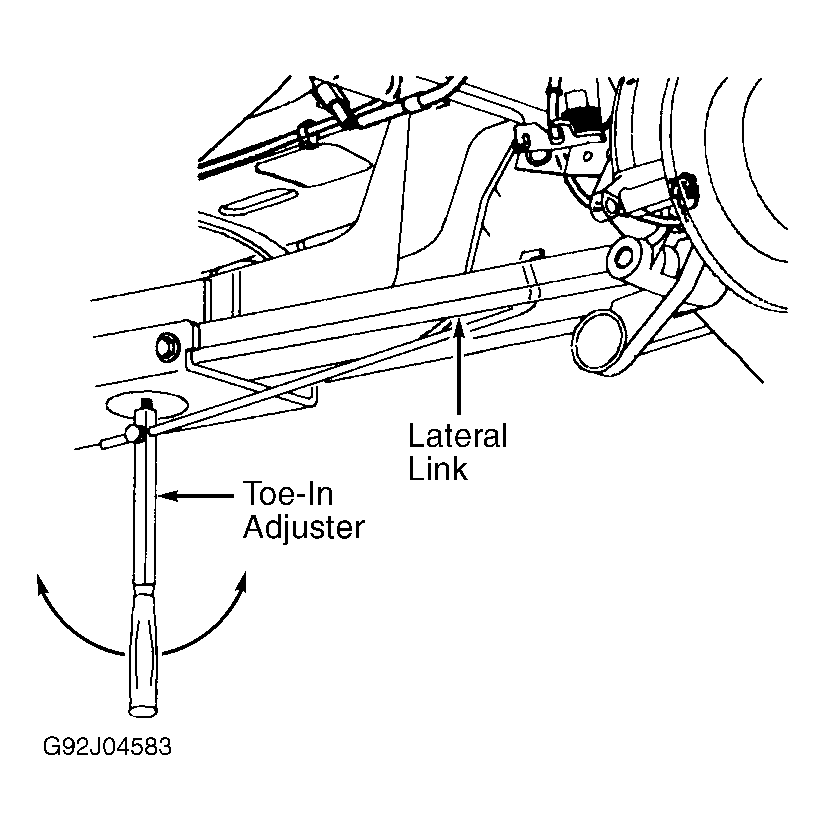 Lateral Link

Toe-In Adjuster

G92J04583