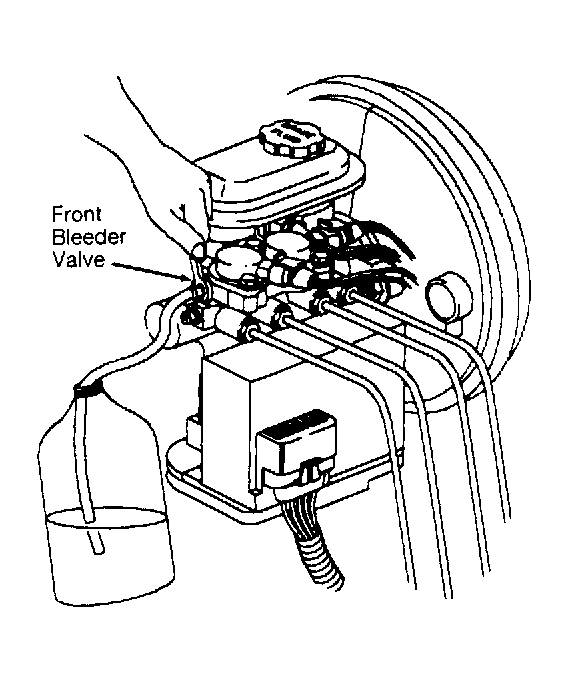 Front Bleeder Valve