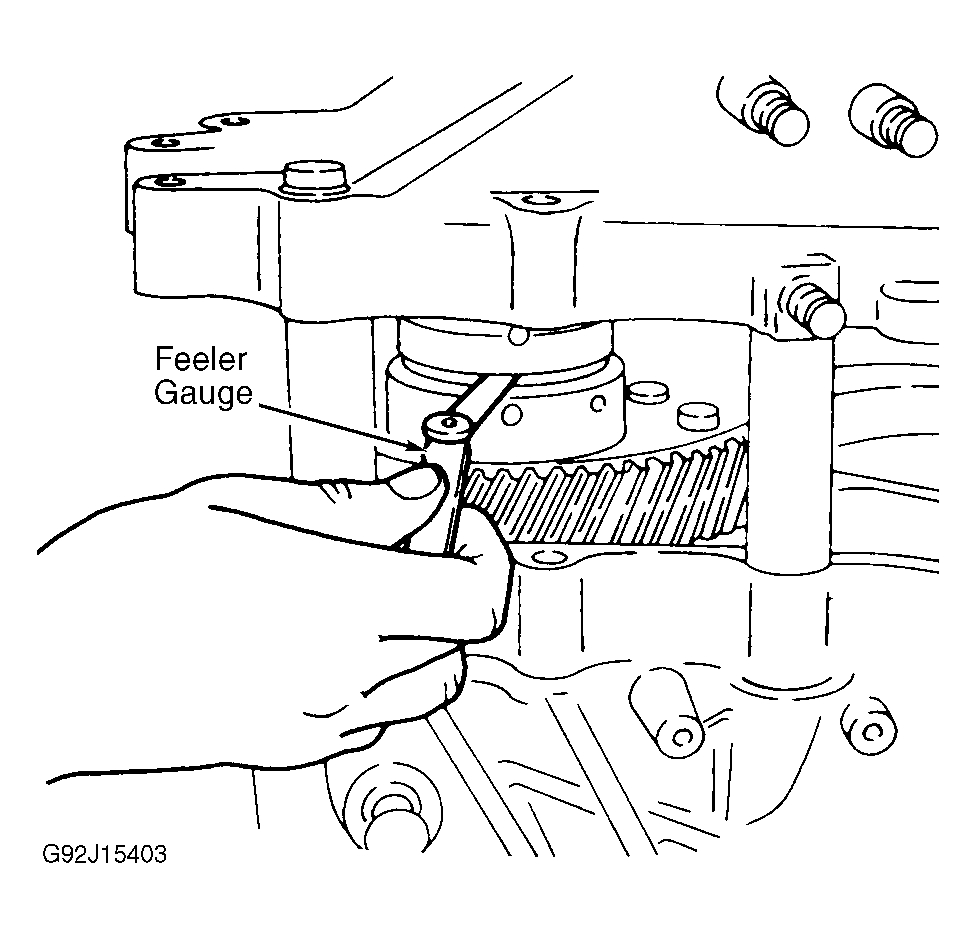 Feeler Gauge

G92J15403