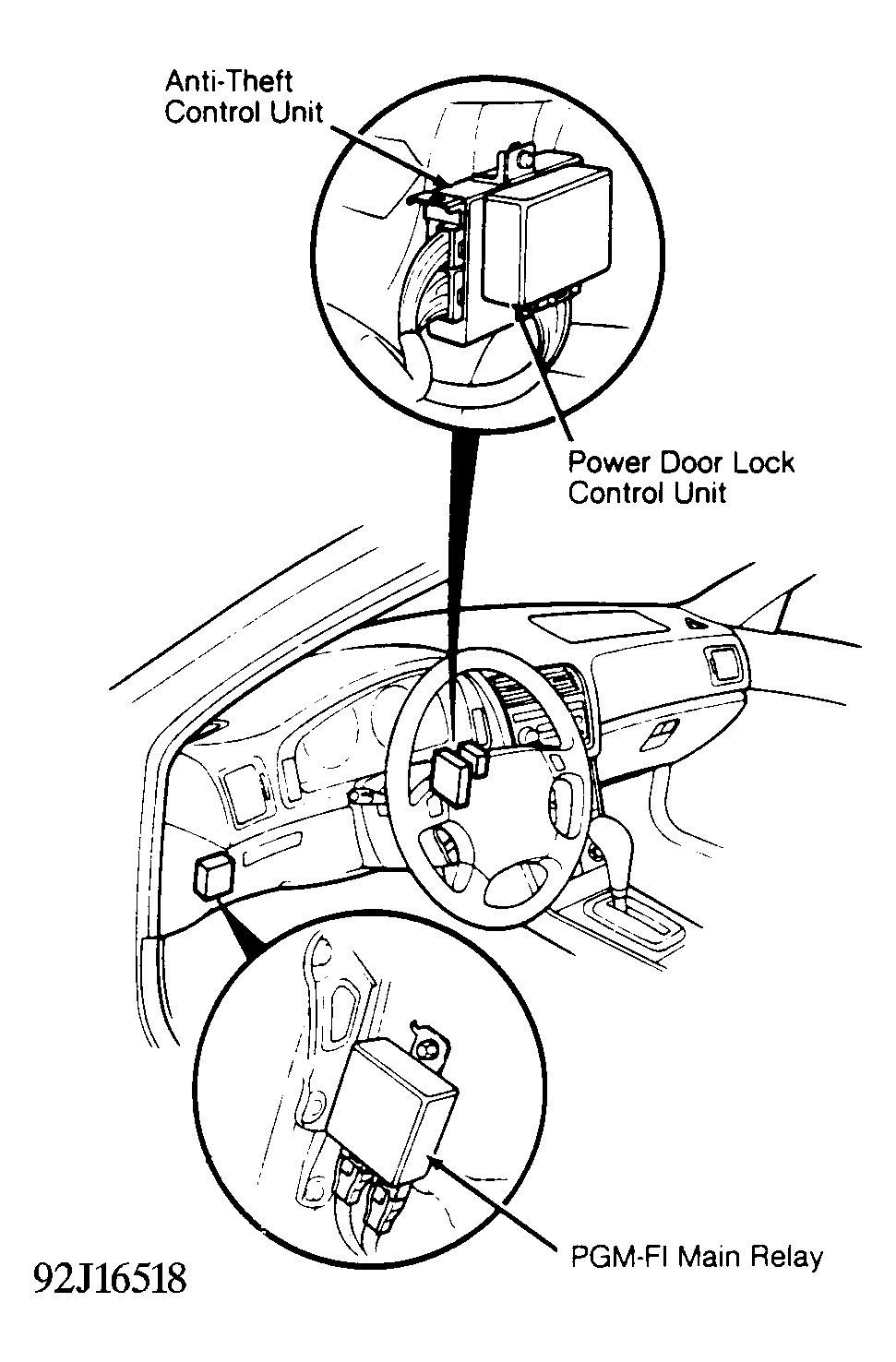 Anti-Theft
Control Unit

Power Door Lock
Control Unit

PGM-FI Main Relay

92J16518