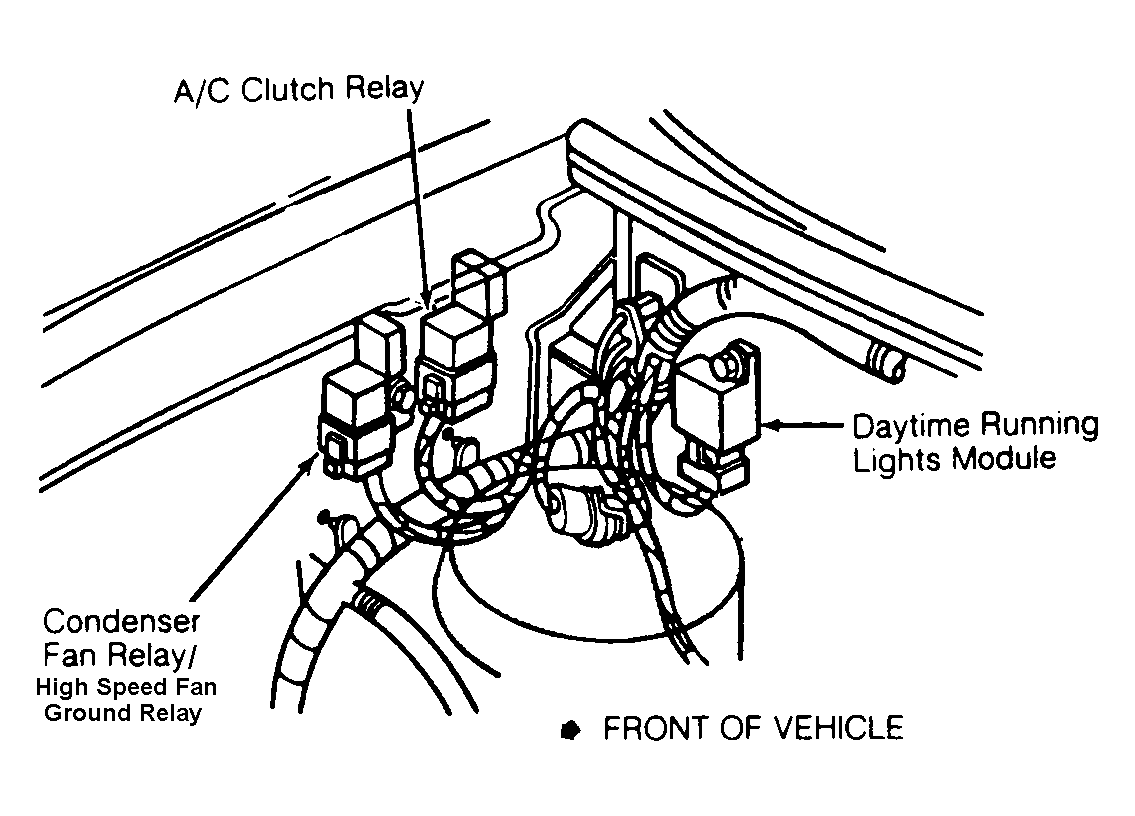 A/C Clutch Relay

Daytime Running Lights Module

Condenser Fan Relay/
High Speed Fan Ground Relay

FRONT OF VEHICLE