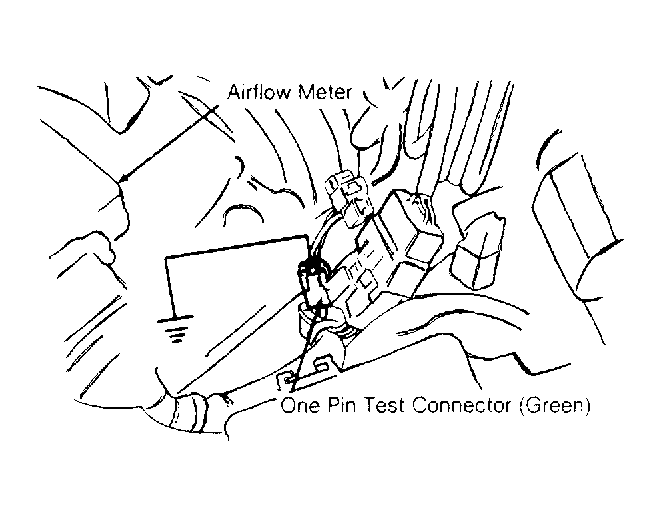 Airflow Meter

One Pin Test Connector (Green)