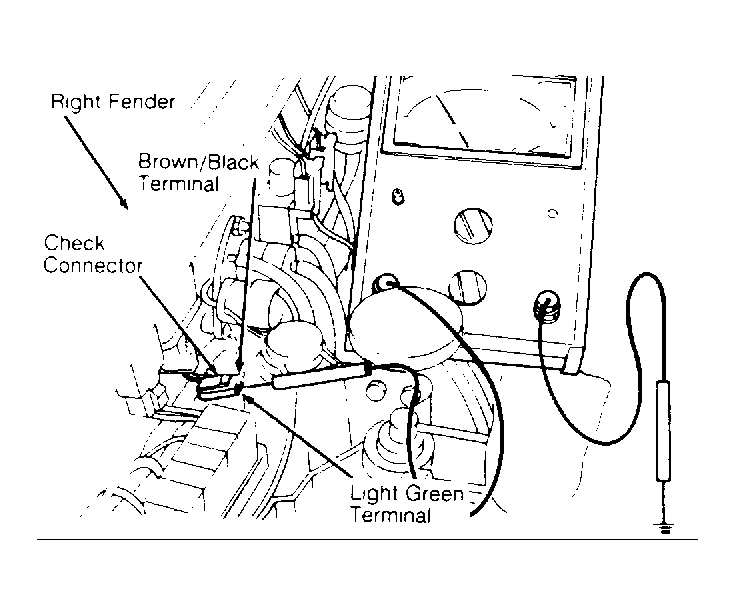 Right Fender

Brown/Black Terminal

Check Connector

Light Green Terminal