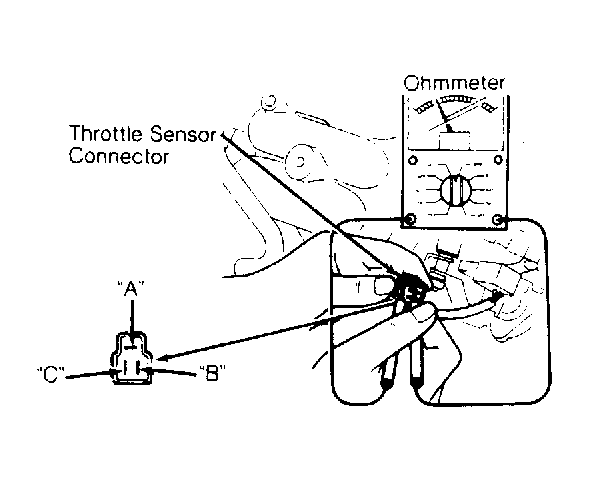 Ohmmeter

Throttle Sensor Connector

"A"

"C"

"B"