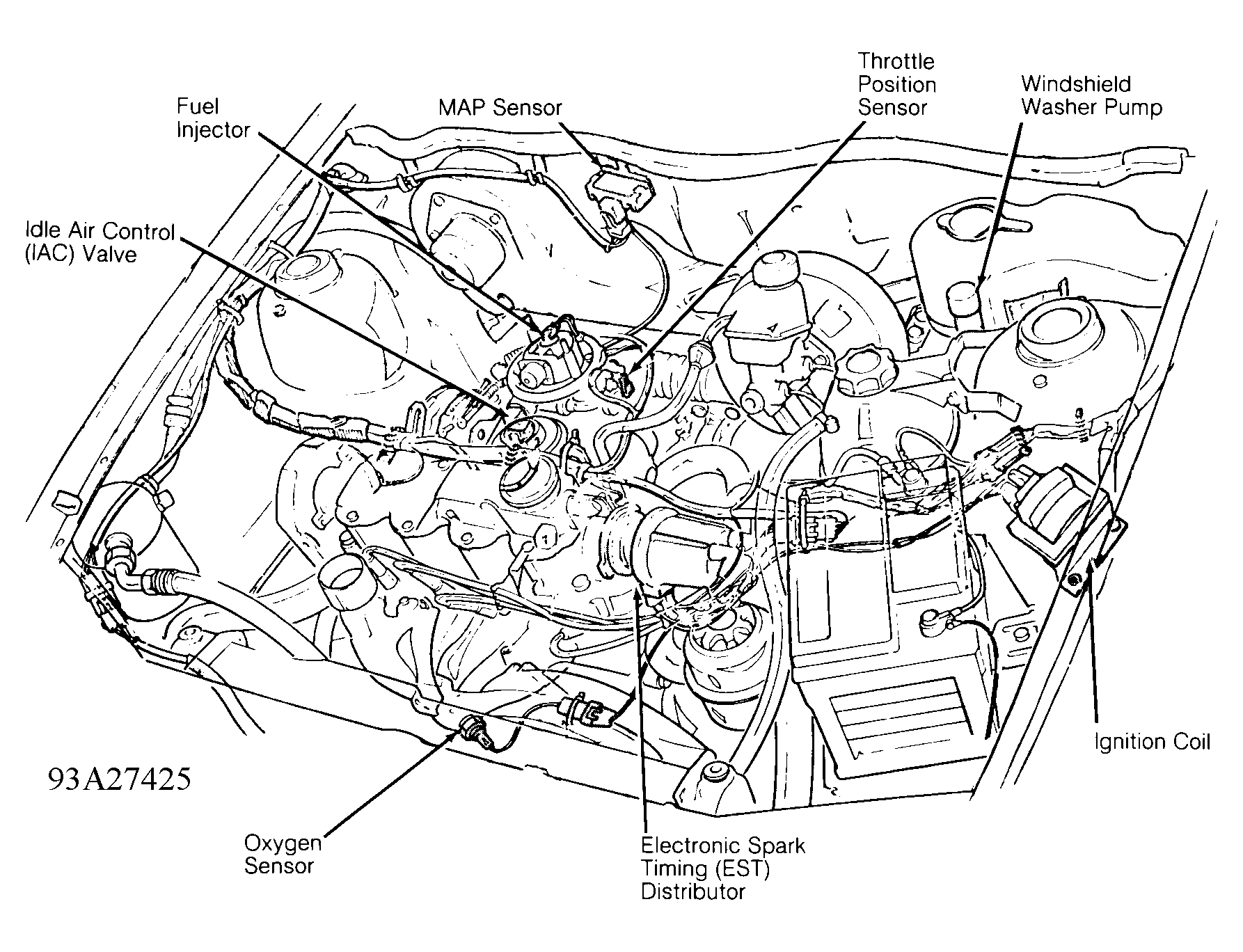 Fuel Injector

MAP Sensor

Throttle Position Sensor

Windshield Washer Pump

Idle Air Control (IAC) Valve

Ignition Coil

93A27425

Oxygen Sensor

Electronic Spark Timing (EST) Distributor