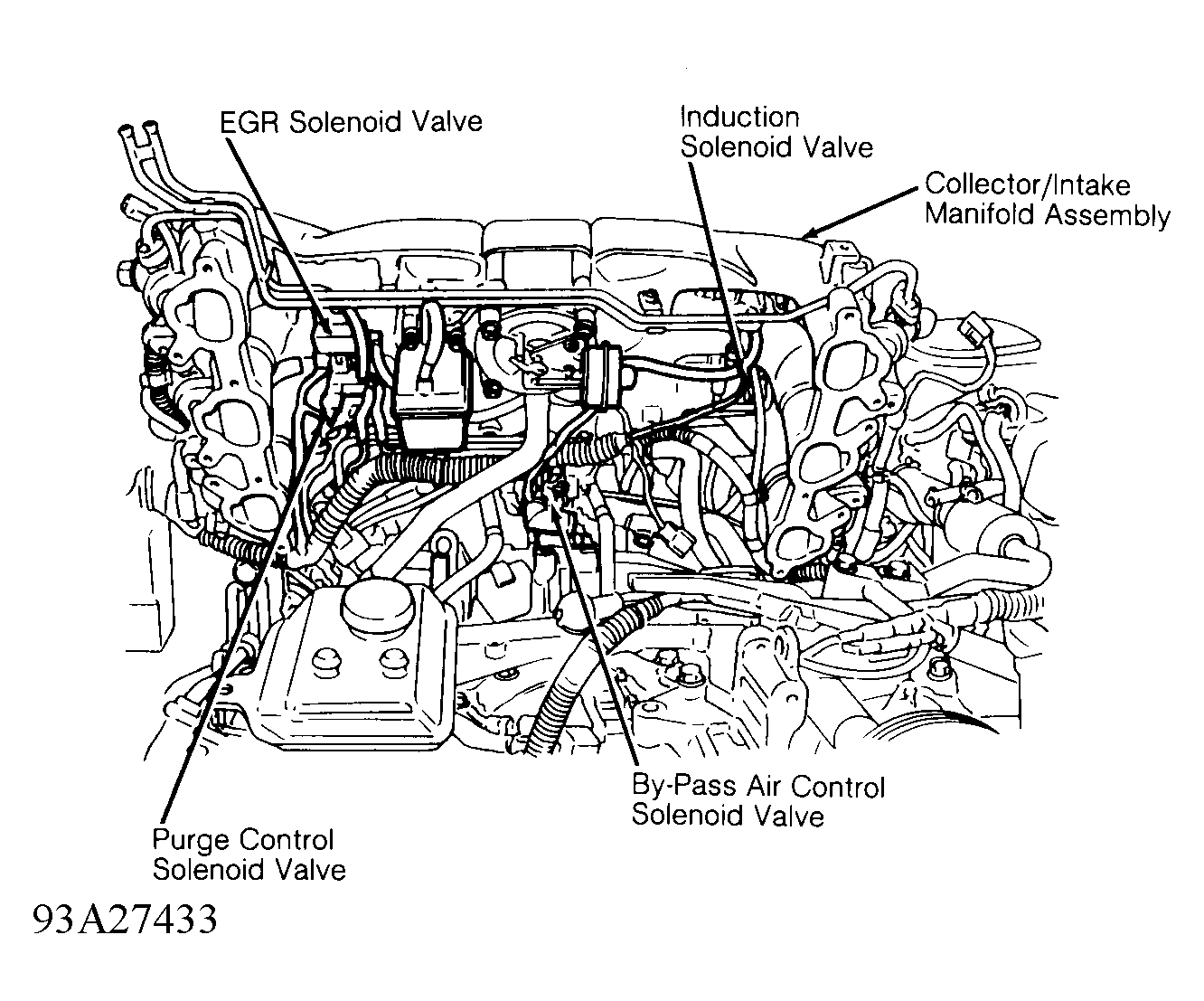 EGR Solenoid Valve

Induction Solenoid Valve

Collector/Intake Manifold Assembly

By-Pass Air Control Solenoid Valve

Purge Control Solenoid Valve

93A27433