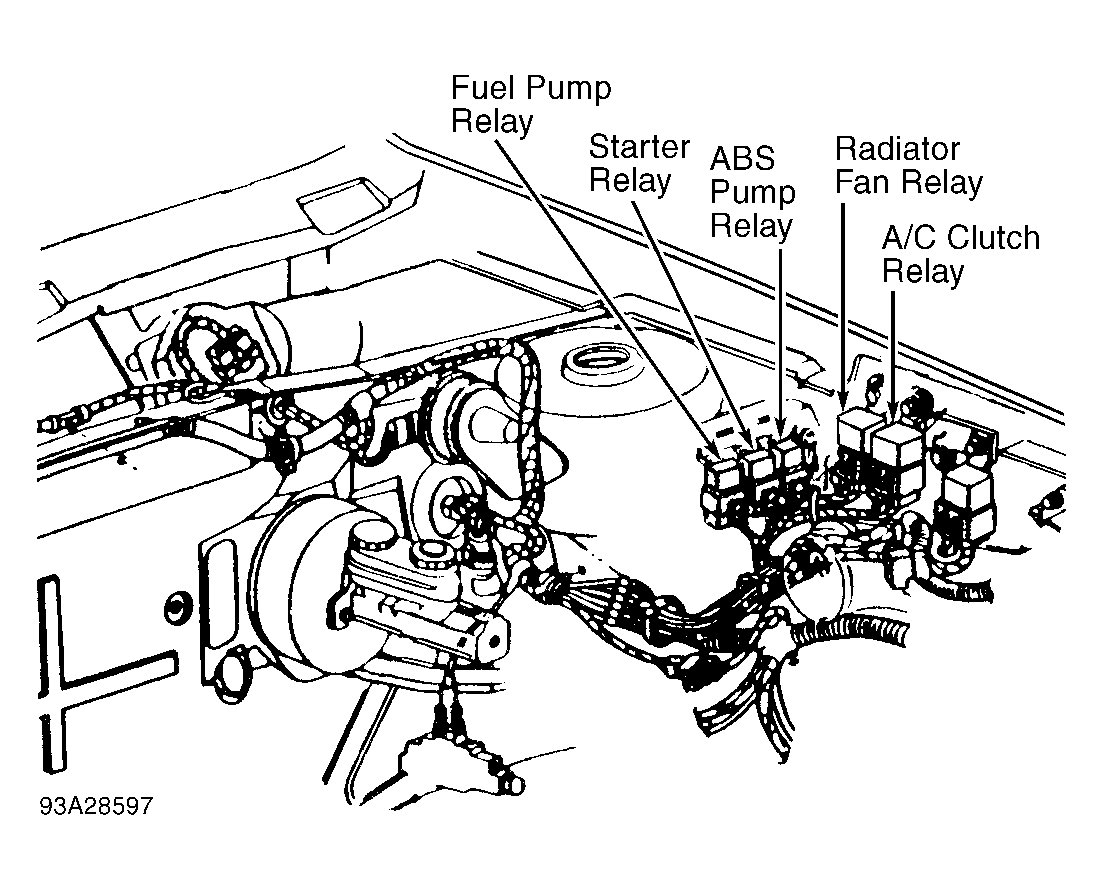 Fuel Pump Relay

Starter Relay

ABS Pump Relay

Radiator Fan Relay

A/C Clutch Relay

93A28597