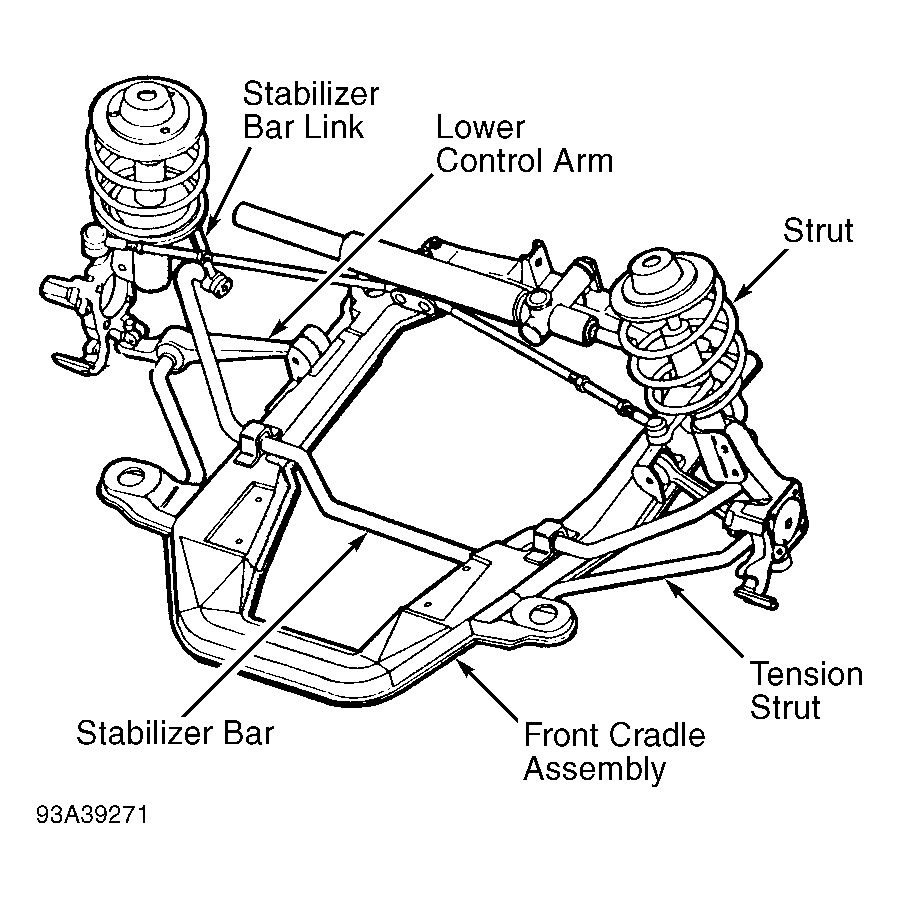 Stabilizer Bar Link

Lower Control Arm

Strut

Tension Strut

Stabilizer Bar

Front Cradle Assembly

93A39271