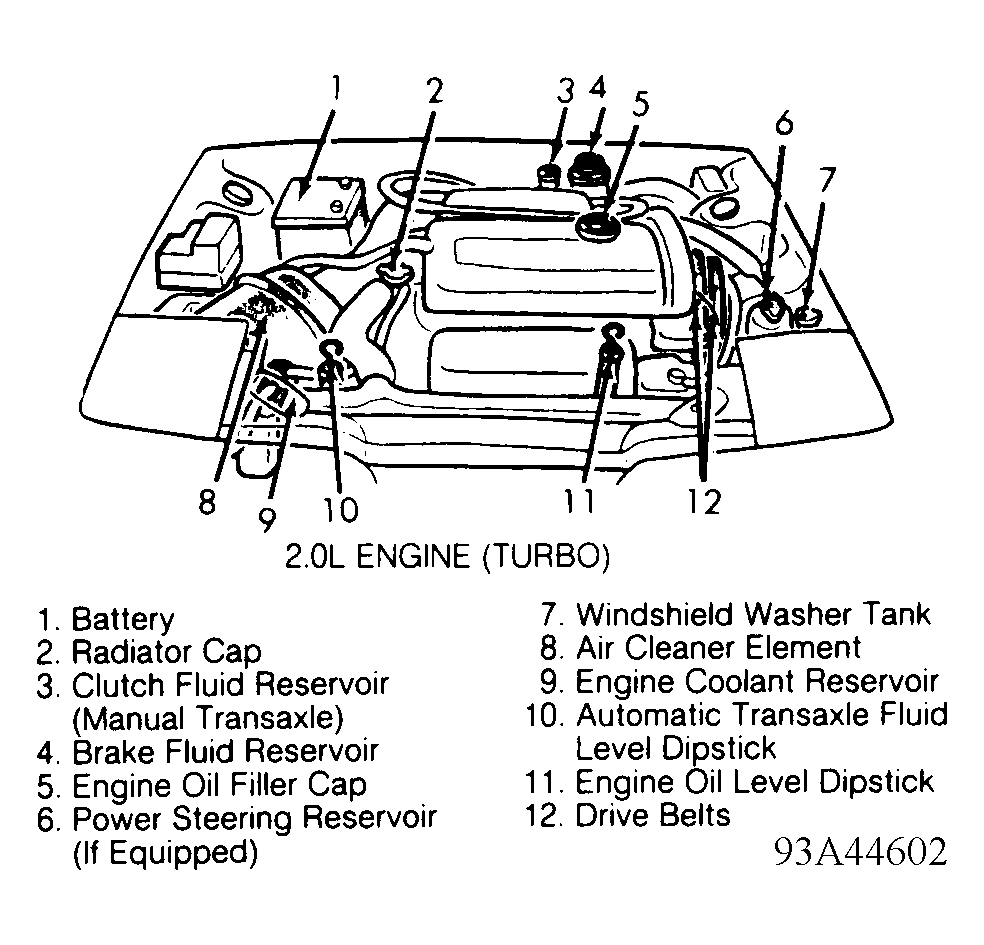 1 2 3 4 5 6 7

8 9 10 11 12

2.0L ENGINE (TURBO)

1. Battery
2. Radiator Cap
3. Clutch Fluid Reservoir (Manual Transaxle)
4. Brake Fluid Reservoir
5. Engine Oil Filler Cap
6. Power Steering Reservoir (If Equipped)

7. Windshield Washer Tank
8. Air Cleaner Element
9. Engine Coolant Reservoir
10. Automatic Transaxle Fluid Level Dipstick
11. Engine Oil Level Dipstick
12. Drive Belts

93A44602