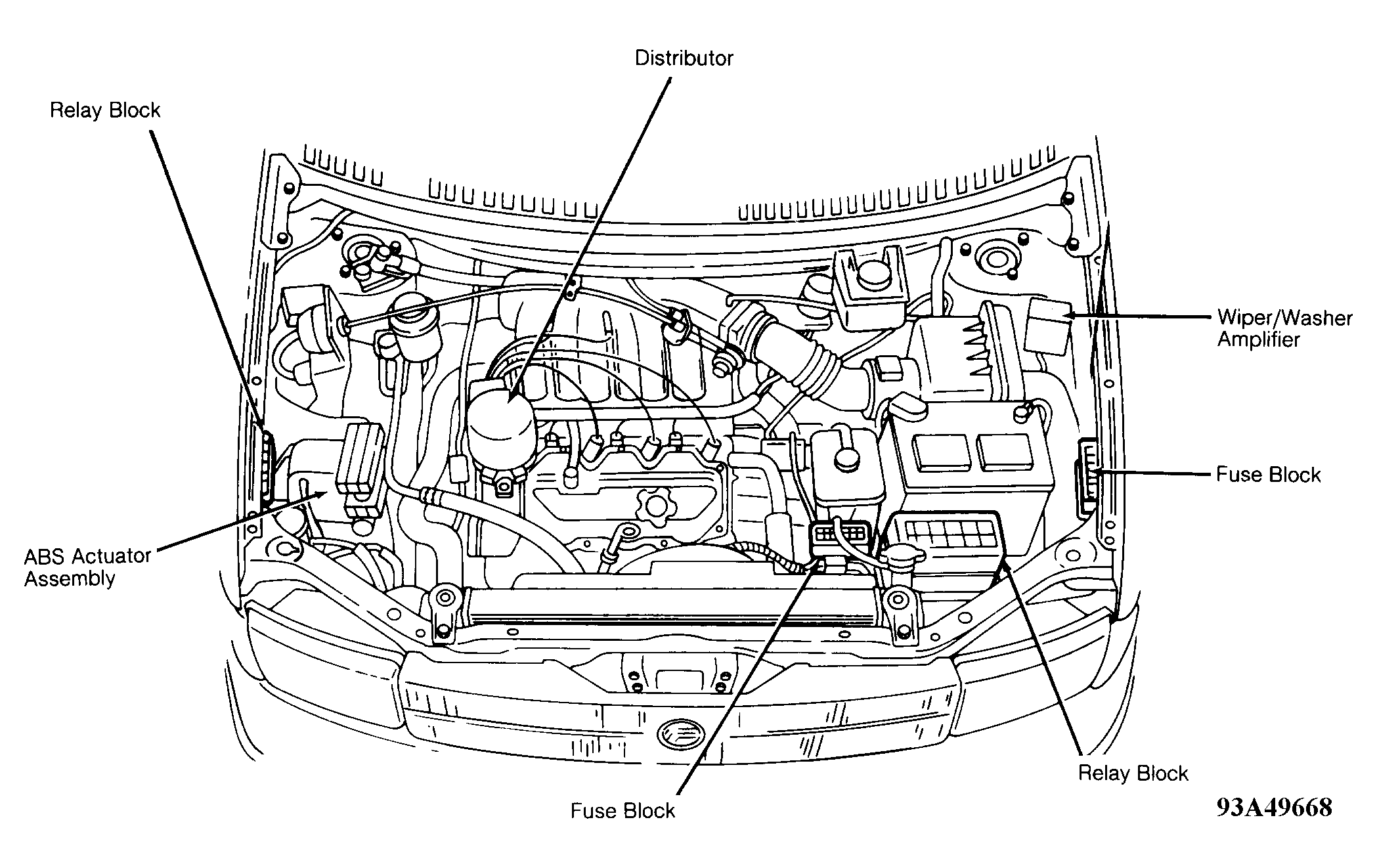 Distributor

Relay Block

Wiper/Washer Amplifier

Fuse Block

ABS Actuator Assembly

Relay Block

Fuse Block

93A49668