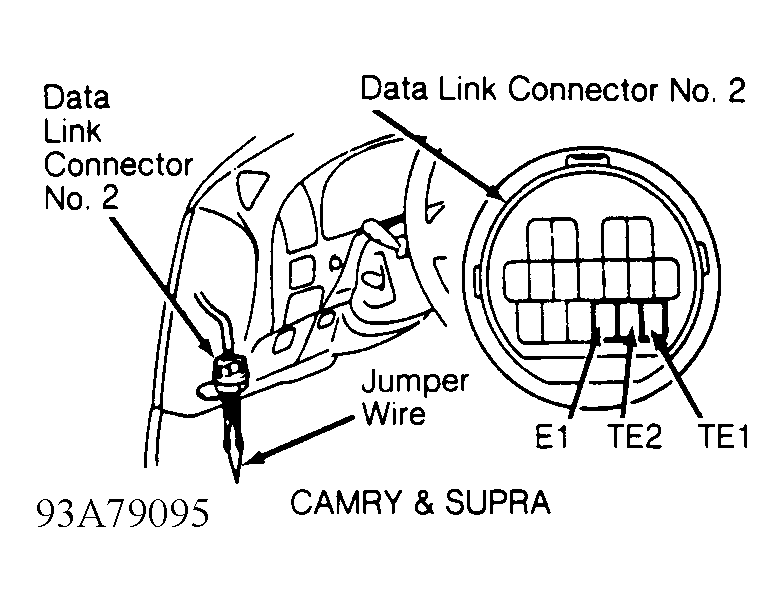 Data Link Connector No. 2

Data Link Connector No. 2

Jumper Wire

E1 TE2 TE1

93A79095

CAMRY & SUPRA