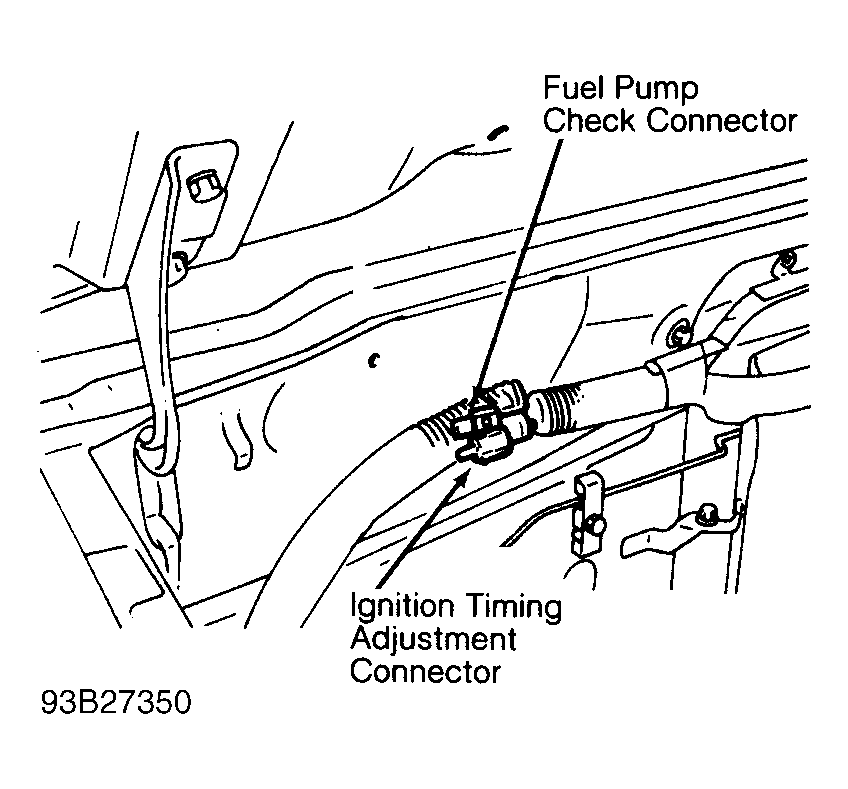 Fuel Pump
Check Connector

Ignition Timing
Adjustment
Connector

93B27350