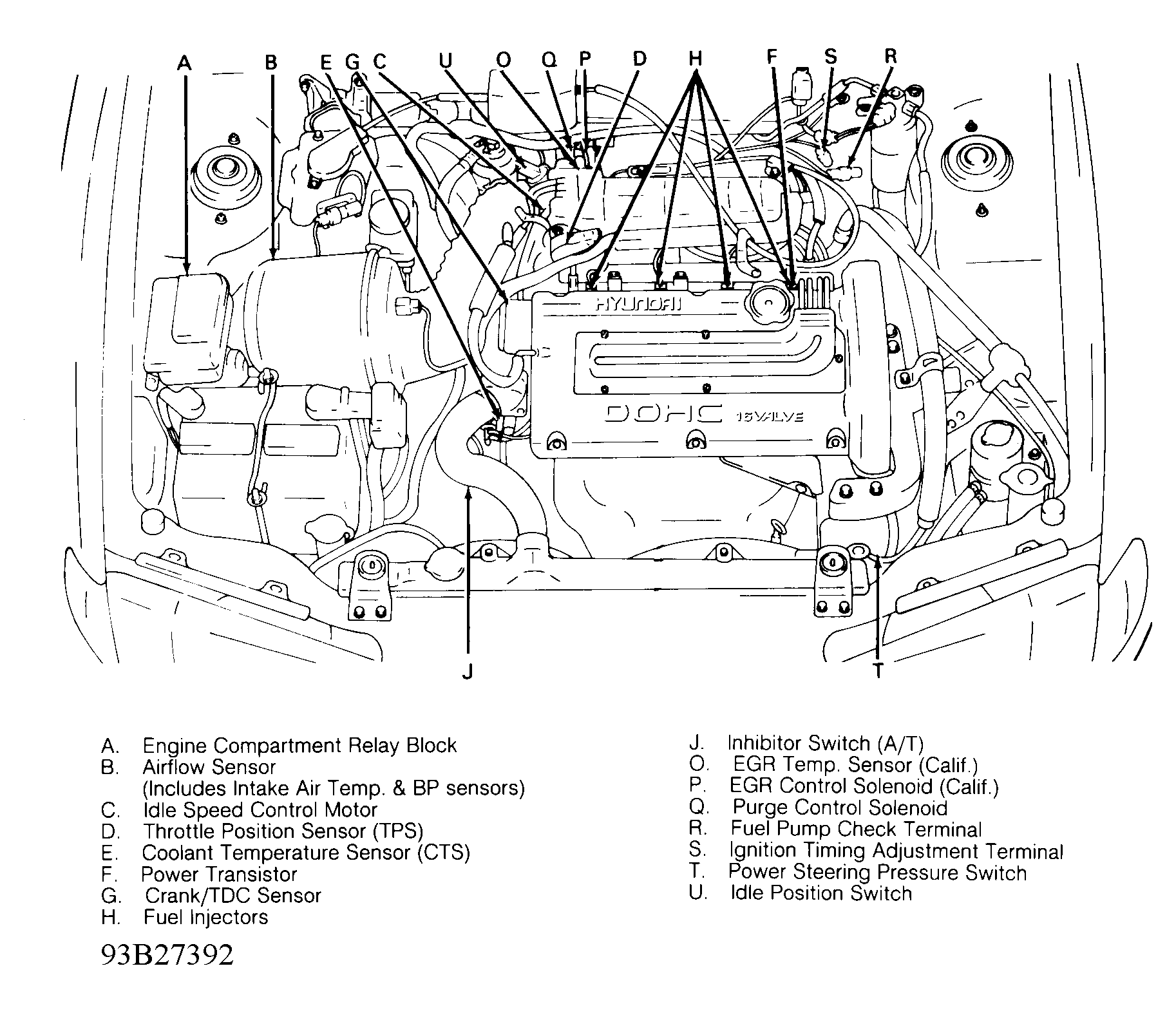 A B E G C U O Q P D H F S R

HYUNDAI

DOHC 16VALVE

J

T

A. Engine Compartment Relay Block
B. Airflow Sensor
(Includes Intake Air Temp. & BP sensors)
C. Idle Speed Control Motor
D. Throttle Position Sensor (TPS)
E. Coolant Temperature Sensor (CTS)
F. Power Transistor
G. Crank/TDC Sensor
H. Fuel Injectors

J. Inhibitor Switch (A/T)
O. EGR Temp. Sensor (Calif.)
P. EGR Control Solenoid (Calif.)
Q. Purge Control Solenoid
R. Fuel Pump Check Terminal
S. Ignition Timing Adjustment Terminal
T. Power Steering Pressure Switch
U. Idle Position Switch

93B27392