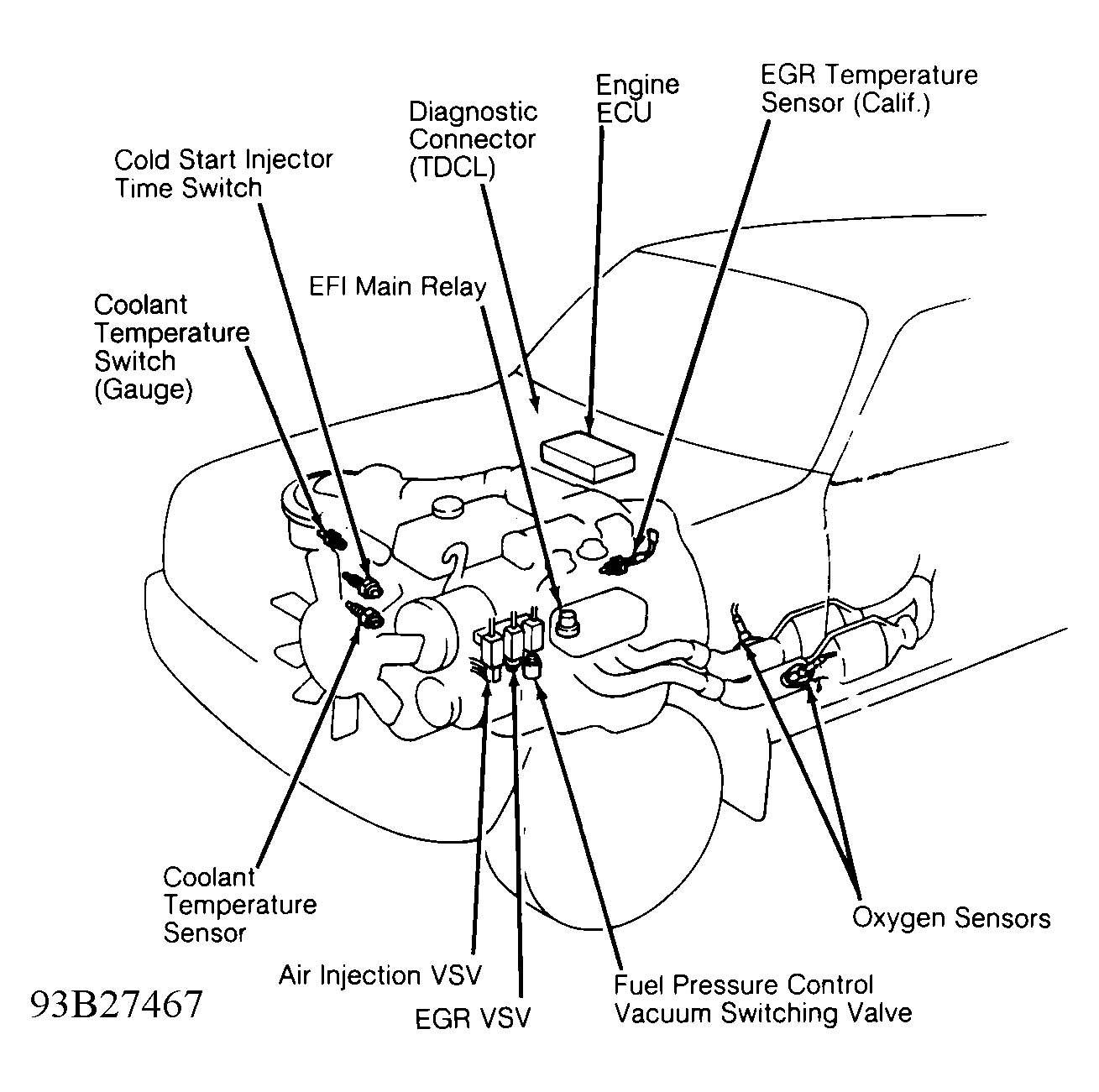 Engine ECU

EGR Temperature Sensor (Calif.)

Diagnostic Connector (TDCL)

Cold Start Injector Time Switch

EFI Main Relay

Coolant Temperature Switch (Gauge)

Coolant Temperature Sensor

Air Injection VSV

EGR VSV

Fuel Pressure Control Vacuum Switching Valve

Oxygen Sensors

93B27467