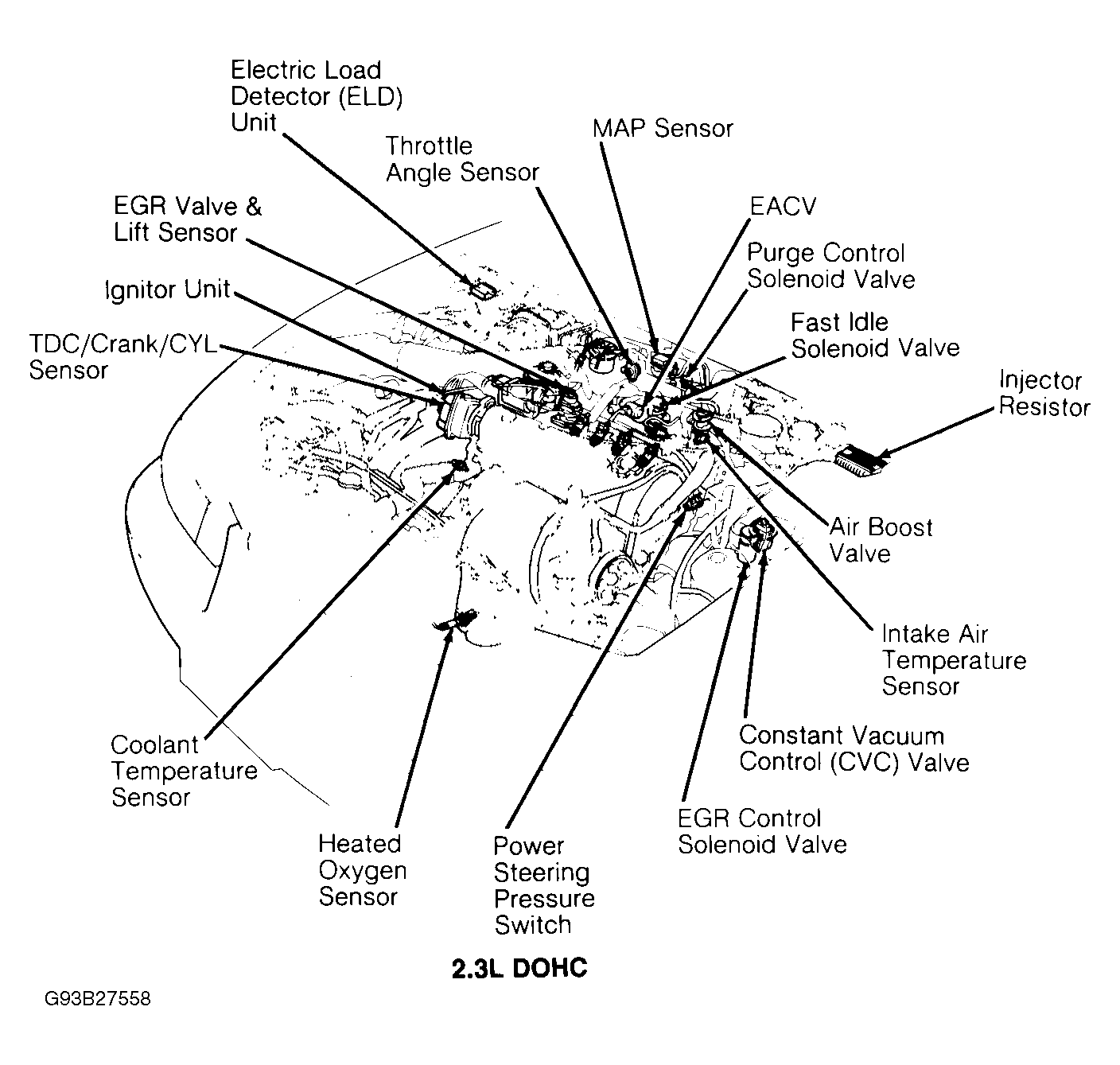 Electric Load Detector (ELD) Unit

Throttle Angle Sensor

MAP Sensor

EGR Valve & Lift Sensor

EACV

Purge Control Solenoid Valve

Ignitor Unit

Fast Idle Solenoid Valve

TDC/Crank/CYL Sensor

Injector Resistor

Air Boost Valve

Intake Air Temperature Sensor

Constant Vacuum Control (CVC) Valve

Coolant Temperature Sensor

EGR Control Solenoid Valve

Heated Oxygen Sensor

Power Steering Pressure Switch

2.3L DOHC

G93B27558