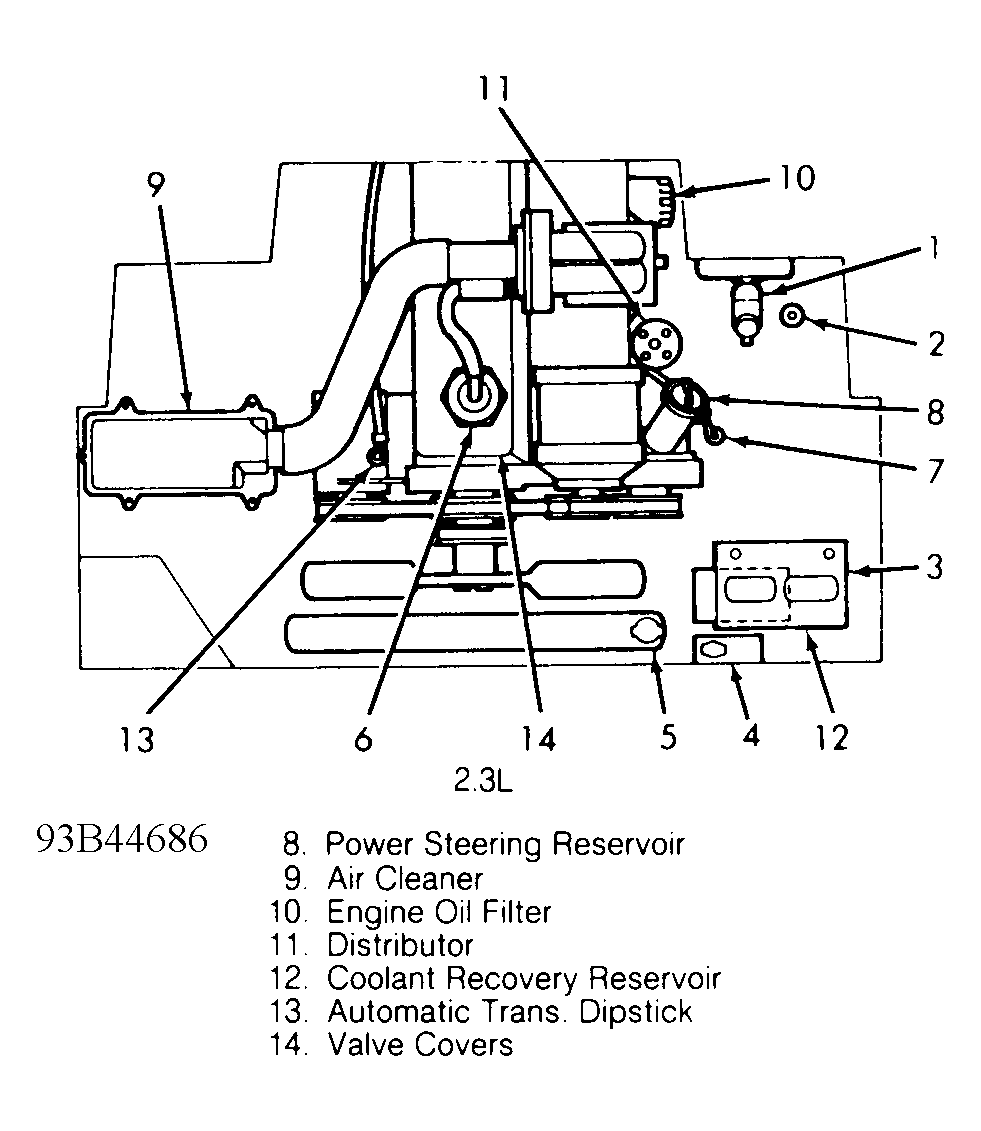 11

9

10

1

2

8

7

3

13

6

14

5

4

12

2.3L

93B44686

8. Power Steering Reservoir
9. Air Cleaner
10. Engine Oil Filter
11. Distributor
12. Coolant Recovery Reservoir
13. Automatic Trans. Dipstick
14. Valve Covers