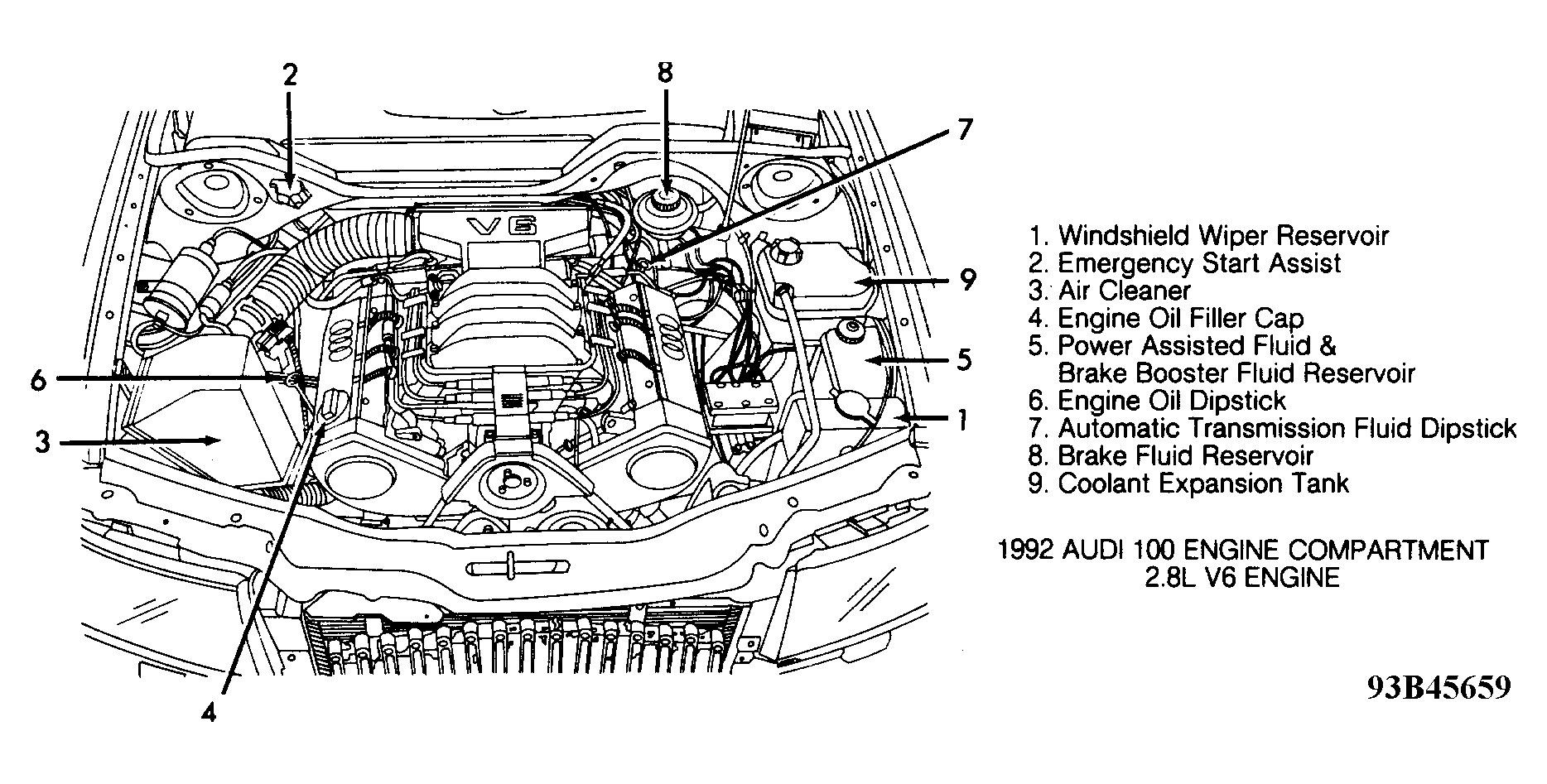 2

8

7

V6

9

5

6

1

3

4

1. Windshield Wiper Reservoir
2. Emergency Start Assist
3. Air Cleaner
4. Engine Oil Filler Cap
5. Power Assisted Fluid & Brake Booster Fluid Reservoir
6. Engine Oil Dipstick
7. Automatic Transmission Fluid Dipstick
8. Brake Fluid Reservoir
9. Coolant Expansion Tank

1992 AUDI 100 ENGINE COMPARTMENT
2.8L V6 ENGINE

93B45659