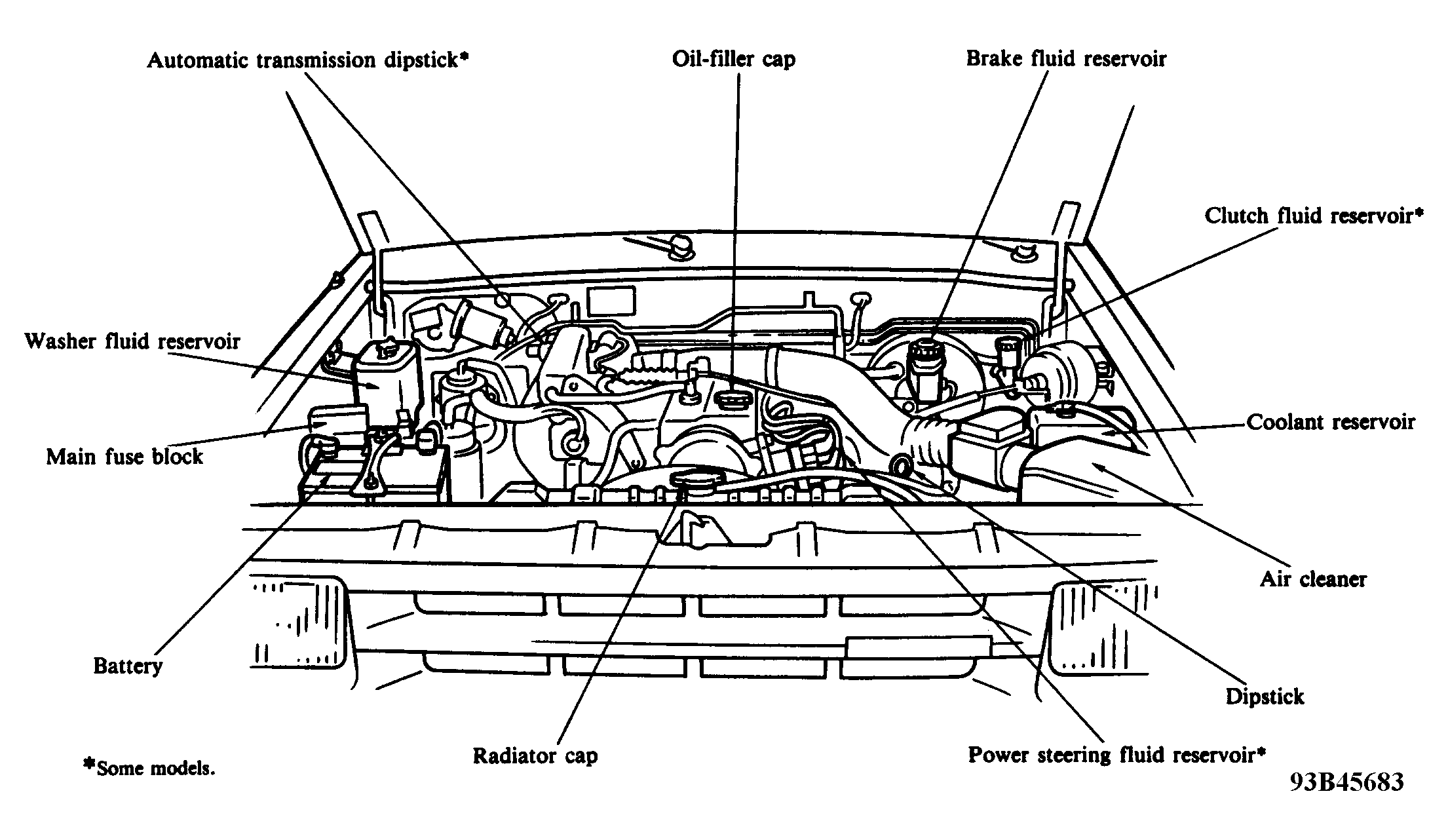 Automatic transmission dipstick*

Oil-filler cap

Brake fluid reservoir

Clutch fluid reservoir*

Washer fluid reservoir

Coolant reservoir

Main fuse block

Air cleaner

Battery

Dipstick

Radiator cap

Power steering fluid reservoir*

*Some models.

93B45683