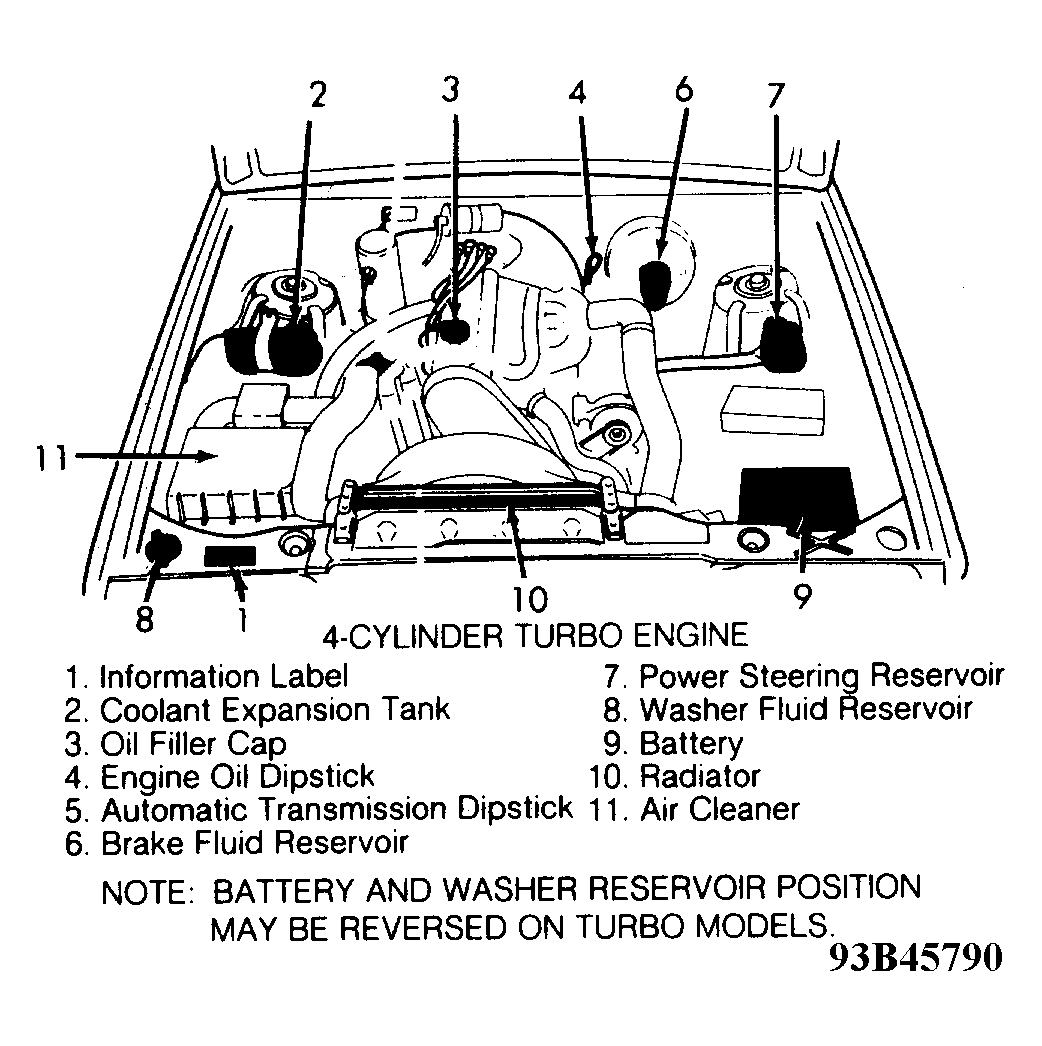 2 3 4 6 7

11

8 1 10 9

4-CYLINDER TURBO ENGINE

1. Information Label
2. Coolant Expansion Tank
3. Oil Filler Cap
4. Engine Oil Dipstick
5. Automatic Transmission Dipstick
6. Brake Fluid Reservoir

7. Power Steering Reservoir
8. Washer Fluid Reservoir
9. Battery
10. Radiator
11. Air Cleaner

NOTE: BATTERY AND WASHER RESERVOIR POSITION MAY BE REVERSED ON TURBO MODELS.

93B45790