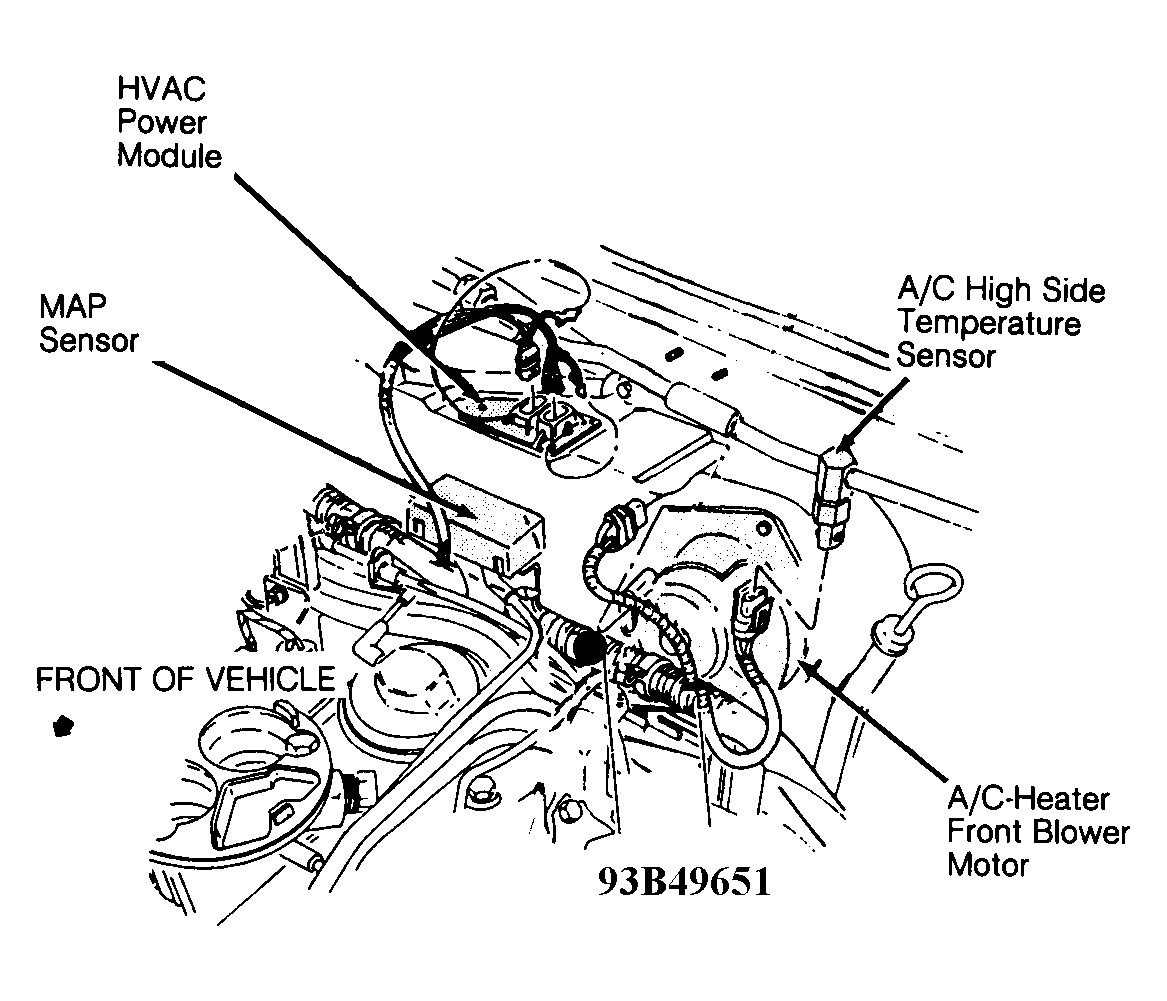 HVAC Power Module

MAP Sensor

A/C High Side Temperature Sensor

FRONT OF VEHICLE

A/C-Heater Front Blower Motor

93B49651