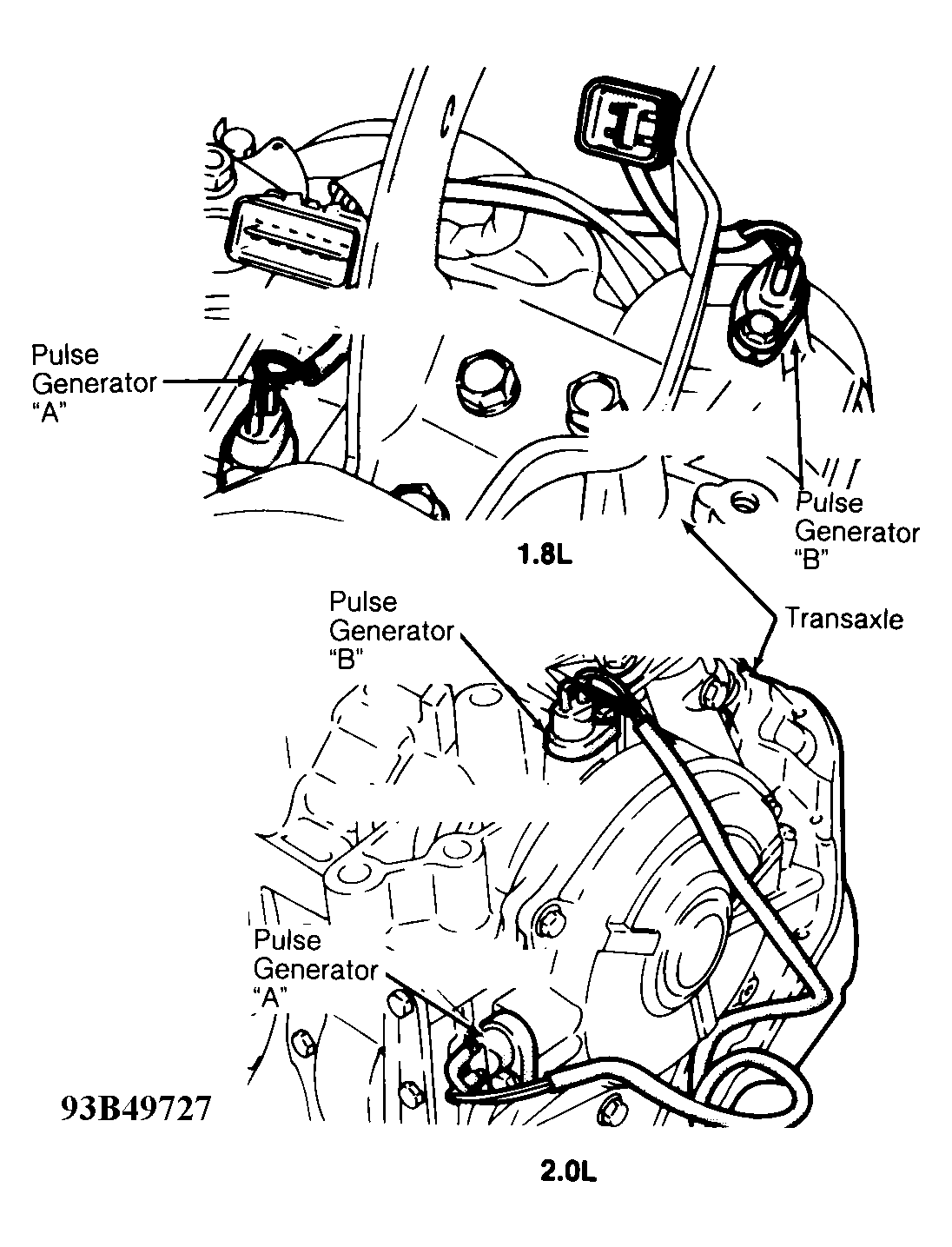 Pulse Generator "A"

Pulse Generator "B"

1.8L

Pulse Generator "B"

Transaxle

Pulse Generator "A"

93B49727

2.0L