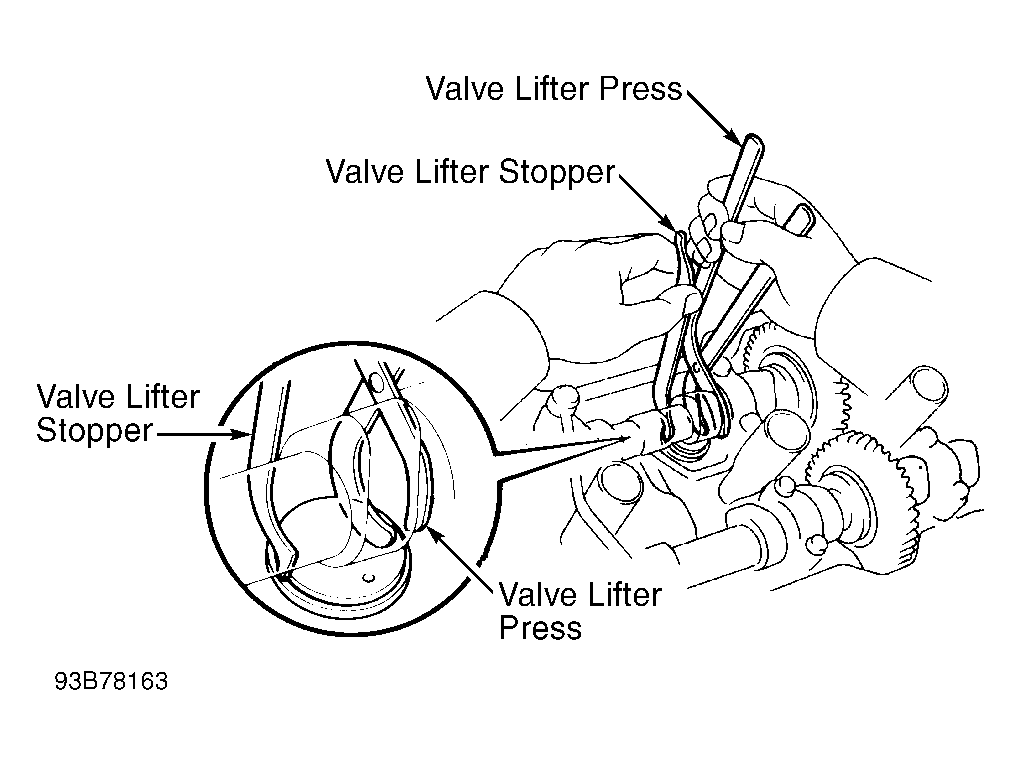 Valve Lifter Press

Valve Lifter Stopper

Valve Lifter Stopper

Valve Lifter Press

93B78163