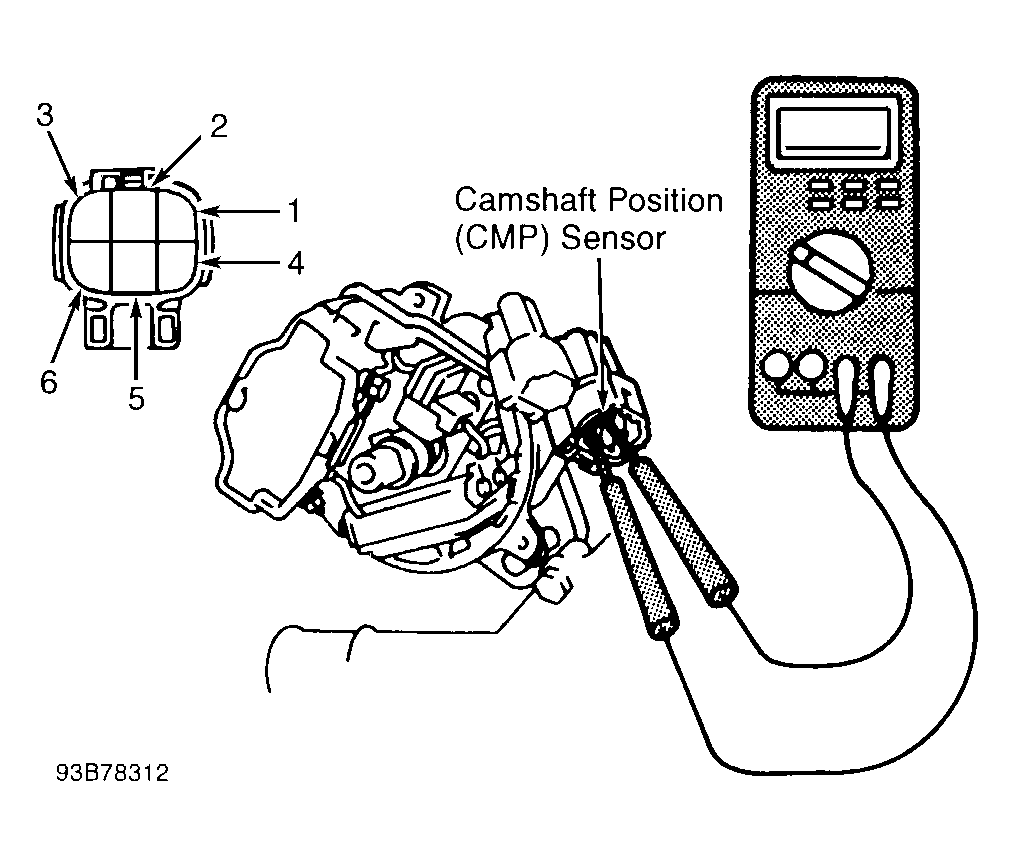 3
2
1
4
6
5

Camshaft Position (CMP) Sensor

93B78312