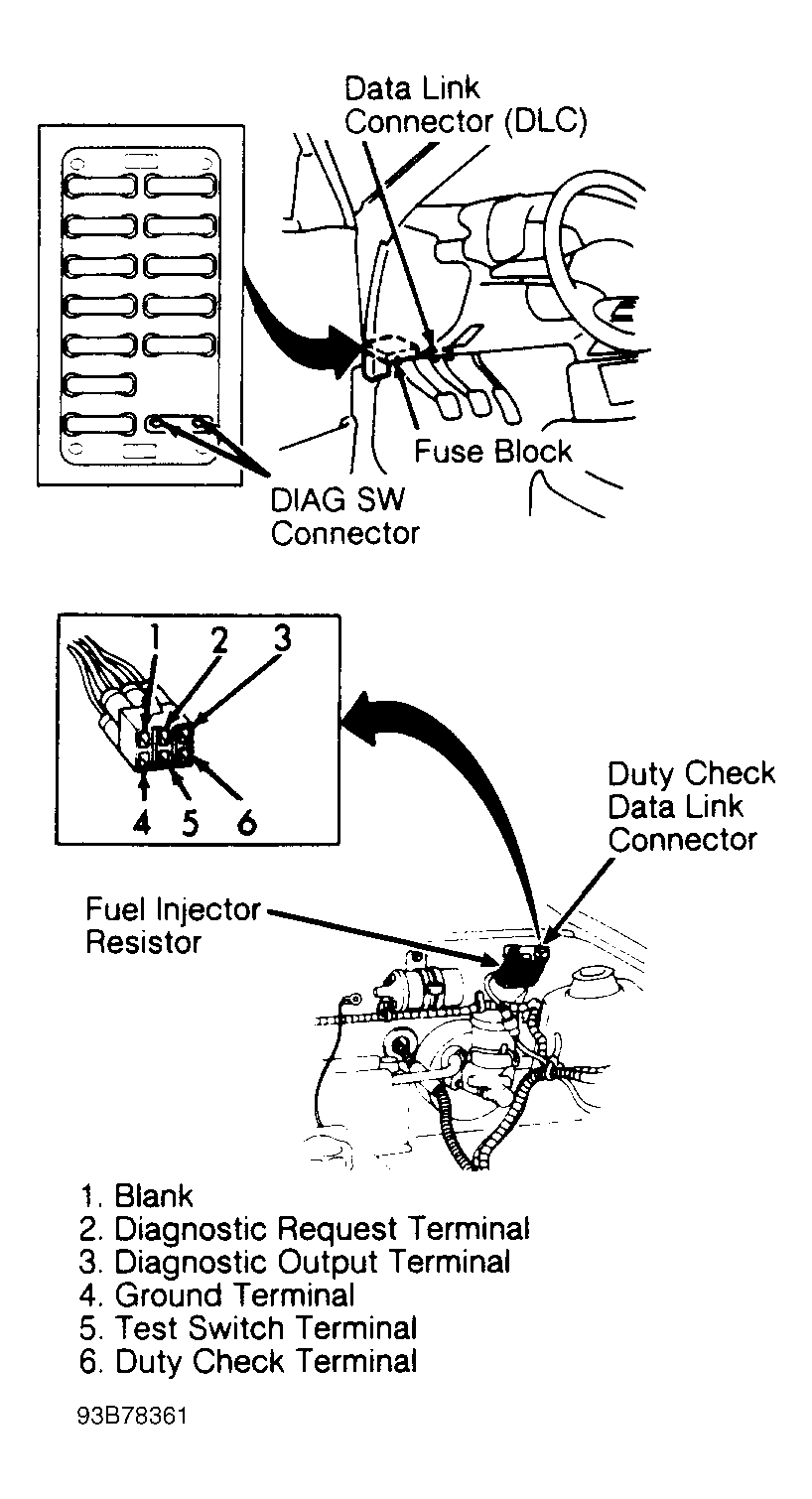 Data Link Connector (DLC)

Fuse Block

DIAG SW Connector

1 2 3

4 5 6

Duty Check Data Link Connector

Fuel Injector Resistor

1. Blank
2. Diagnostic Request Terminal
3. Diagnostic Output Terminal
4. Ground Terminal
5. Test Switch Terminal
6. Duty Check Terminal

93B78361