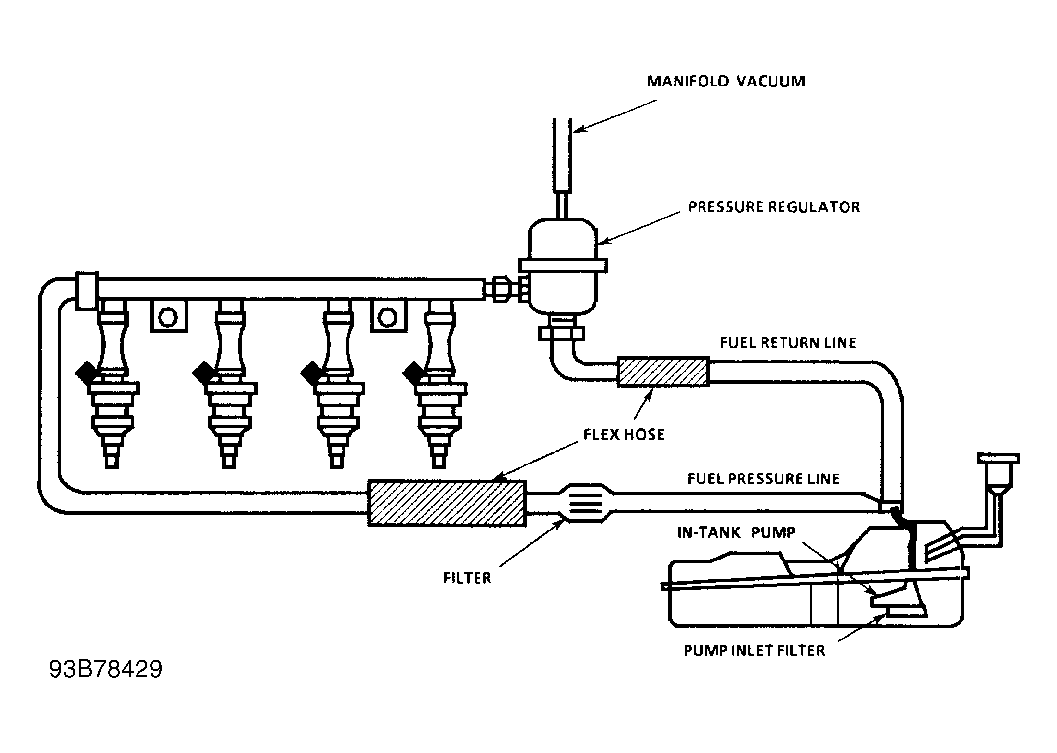 MANIFOLD VACUUM

PRESSURE REGULATOR

FUEL RETURN LINE

FLEX HOSE

FUEL PRESSURE LINE

IN-TANK PUMP

FILTER

PUMP INLET FILTER

93B78429