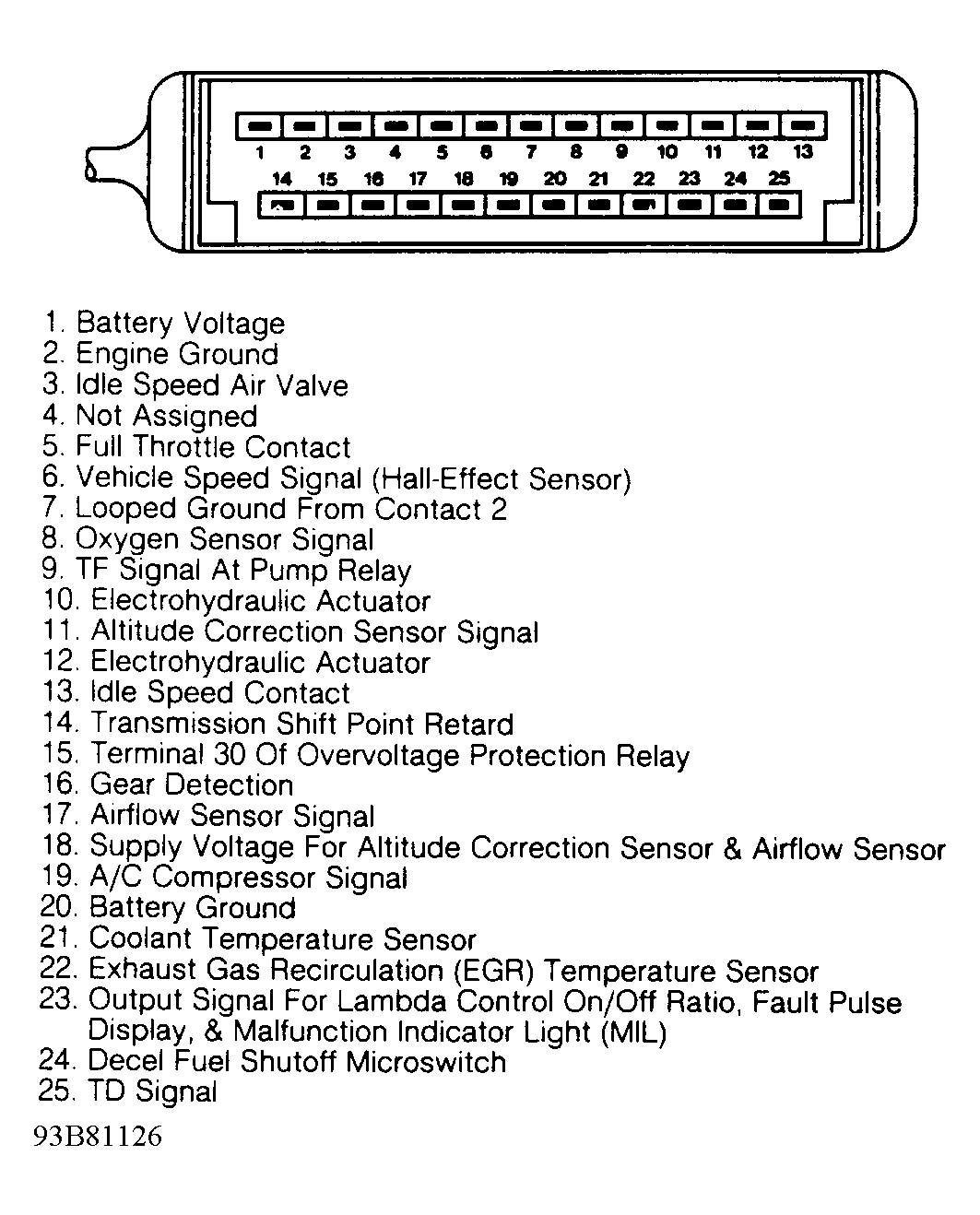 1 2 3 4 5 6 7 8 9 10 11 12 13
14 15 16 17 18 19 20 21 22 23 24 25

1. Battery Voltage
2. Engine Ground
3. Idle Speed Air Valve
4. Not Assigned
5. Full Throttle Contact
6. Vehicle Speed Signal (Hall-Effect Sensor)
7. Looped Ground From Contact 2
8. Oxygen Sensor Signal
9. TF Signal At Pump Relay
10. Electrohydraulic Actuator
11. Altitude Correction Sensor Signal
12. Electrohydraulic Actuator
13. Idle Speed Contact
14. Transmission Shift Point Retard
15. Terminal 30 Of Overvoltage Protection Relay
16. Gear Detection
17. Airflow Sensor Signal
18. Supply Voltage For Altitude Correction Sensor & Airflow Sensor
19. A/C Compressor Signal
20. Battery Ground
21. Coolant Temperature Sensor
22. Exhaust Gas Recirculation (EGR) Temperature Sensor
23. Output Signal For Lambda Control On/Off Ratio, Fault Pulse Display, & Malfunction Indicator Light (MIL)
24. Decel Fuel Shutoff Microswitch
25. TD Signal

93B81126