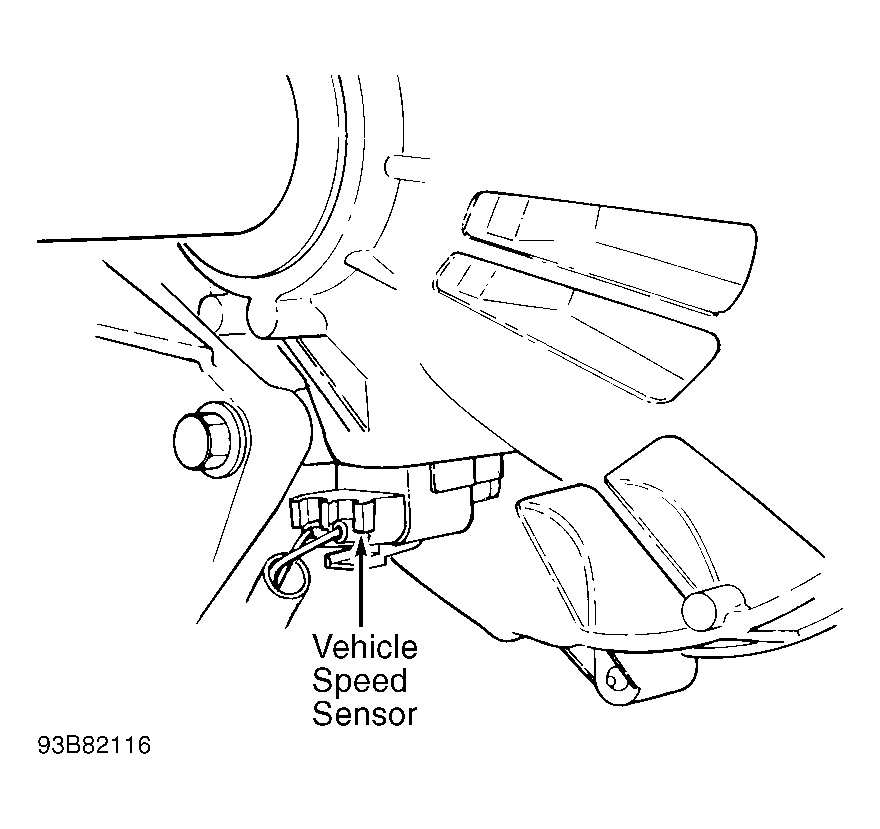 Vehicle
Speed
Sensor

93B82116