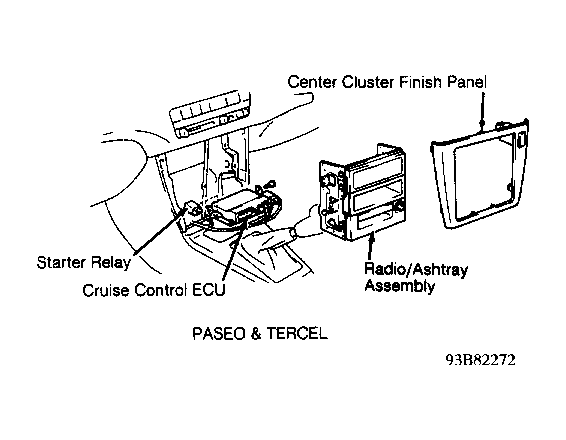 Center Cluster Finish Panel

Starter Relay

Cruise Control ECU

Radio/Ashtray Assembly

PASEO & TERCEL

93B82272