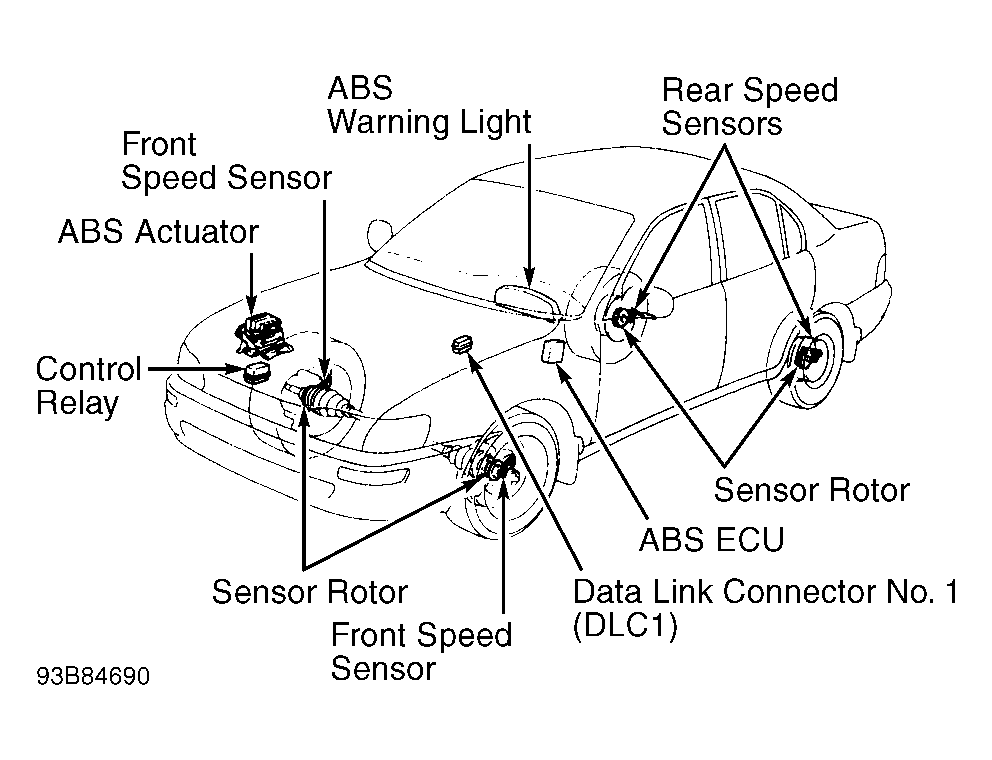 ABS Warning Light

Rear Speed Sensors

Front Speed Sensor

ABS Actuator

Control Relay

Sensor Rotor

ABS ECU

Sensor Rotor

Data Link Connector No. 1 (DLC1)

Front Speed Sensor

93B84690