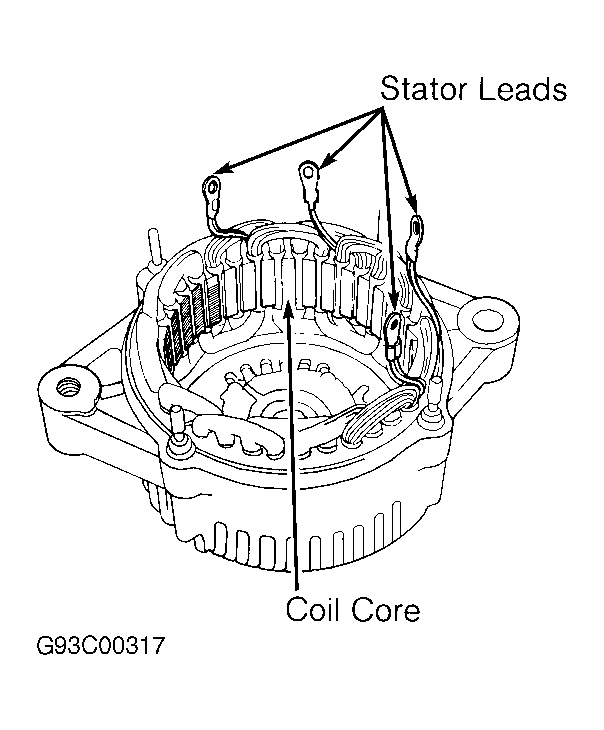 Stator Leads

Coil Core

G93C00317