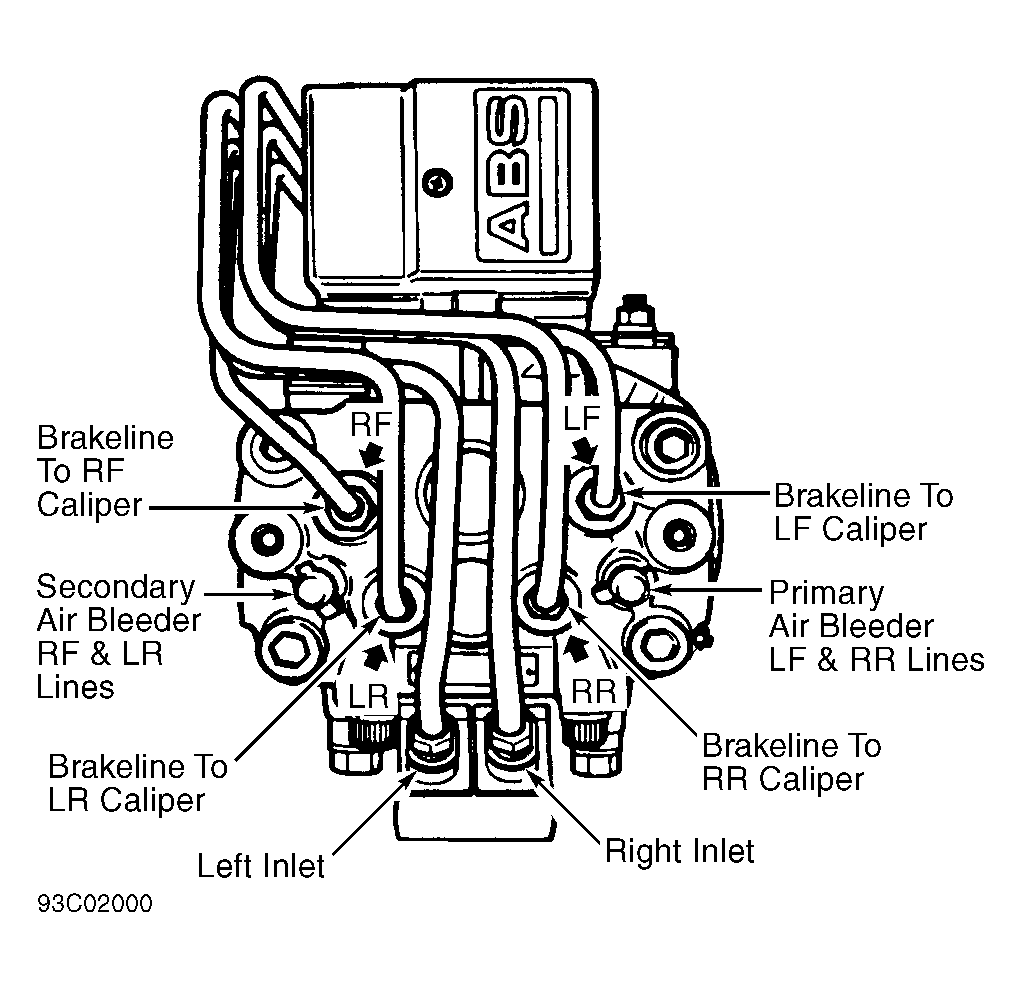 ABS

RF

LF

Brakeline To RF Caliper

Brakeline To LF Caliper

Secondary Air Bleeder RF & LR Lines

Primary Air Bleeder LF & RR Lines

LR

RR

Brakeline To LR Caliper

Brakeline To RR Caliper

Left Inlet

Right Inlet

93C02000