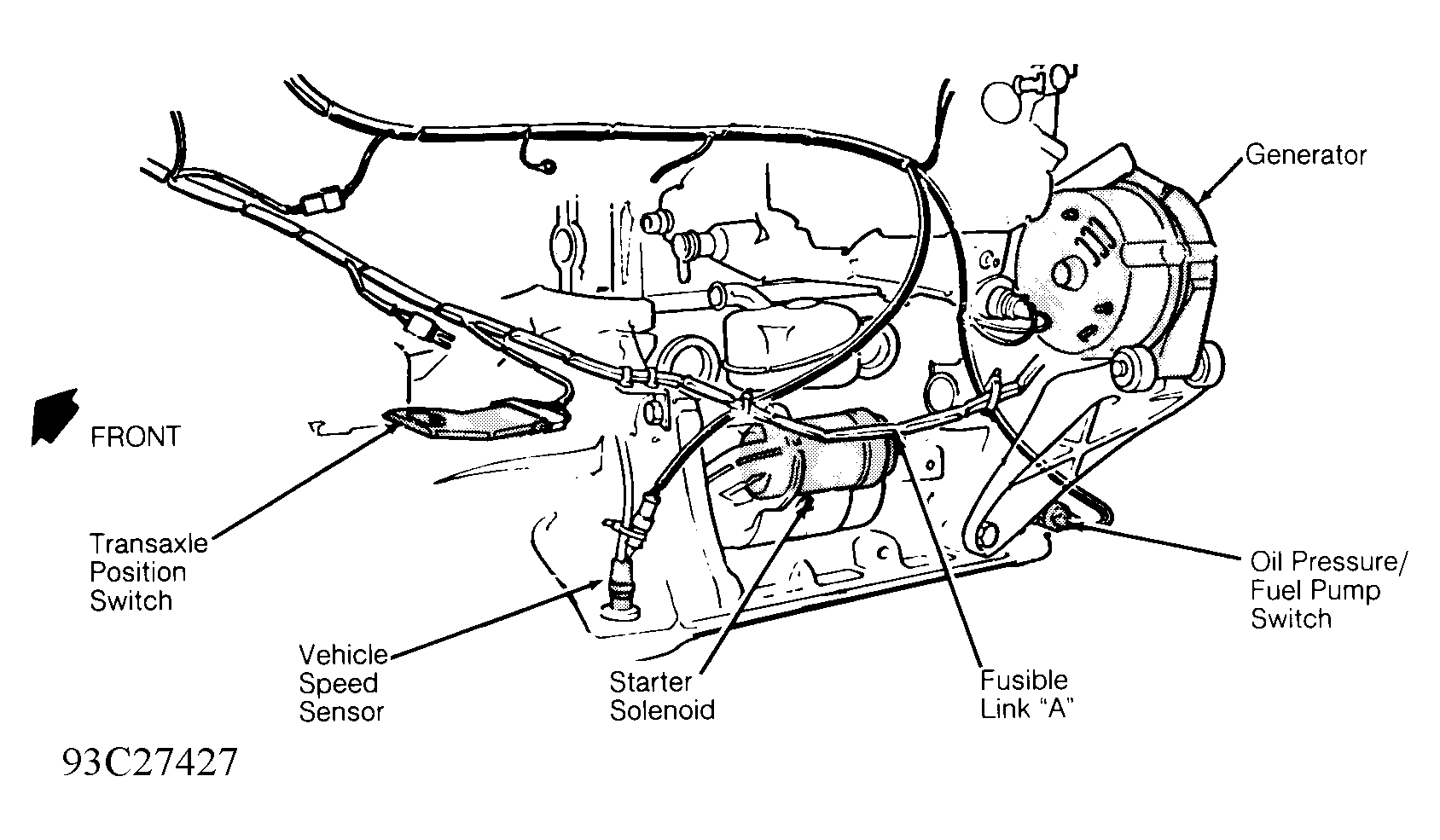 Generator

FRONT

Transaxle Position Switch

Oil Pressure/ Fuel Pump Switch

Vehicle Speed Sensor

Starter Solenoid

Fusible Link "A"

93C27427