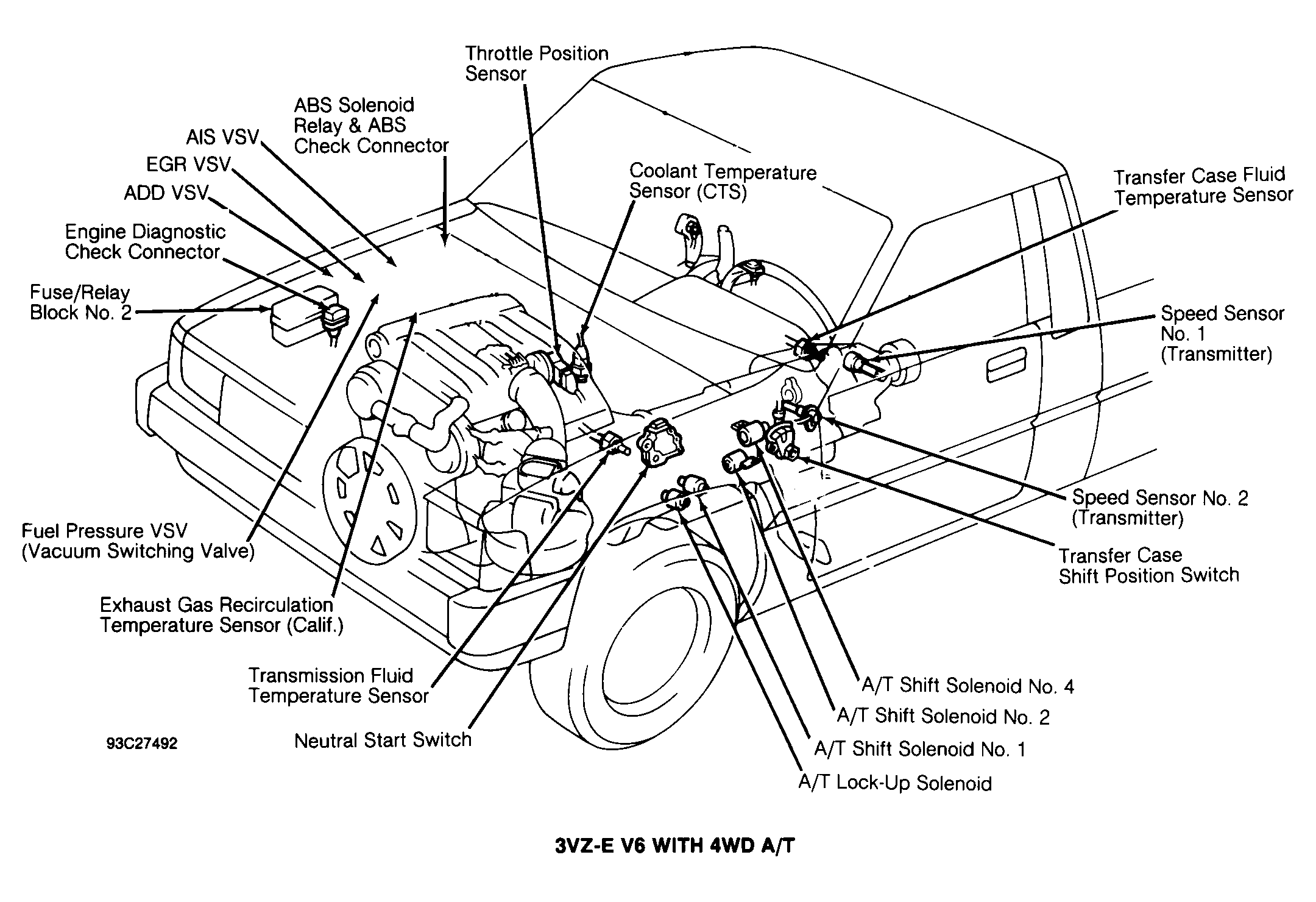 Throttle Position Sensor

ABS Solenoid Relay & ABS Check Connector

AIS VSV

EGR VSV

ADD VSV

Engine Diagnostic Check Connector

Fuse/Relay Block No. 2

Coolant Temperature Sensor (CTS)

Transfer Case Fluid Temperature Sensor

Speed Sensor No. 1 (Transmitter)

Speed Sensor No. 2 (Transmitter)

Transfer Case Shift Position Switch

Fuel Pressure VSV (Vacuum Switching Valve)

Exhaust Gas Recirculation Temperature Sensor (Calif.)

Transmission Fluid Temperature Sensor

Neutral Start Switch

A/T Shift Solenoid No. 4

A/T Shift Solenoid No. 2

A/T Shift Solenoid No. 1

A/T Lock-Up Solenoid

93C27492

3VZ-E V6 WITH 4WD A/T