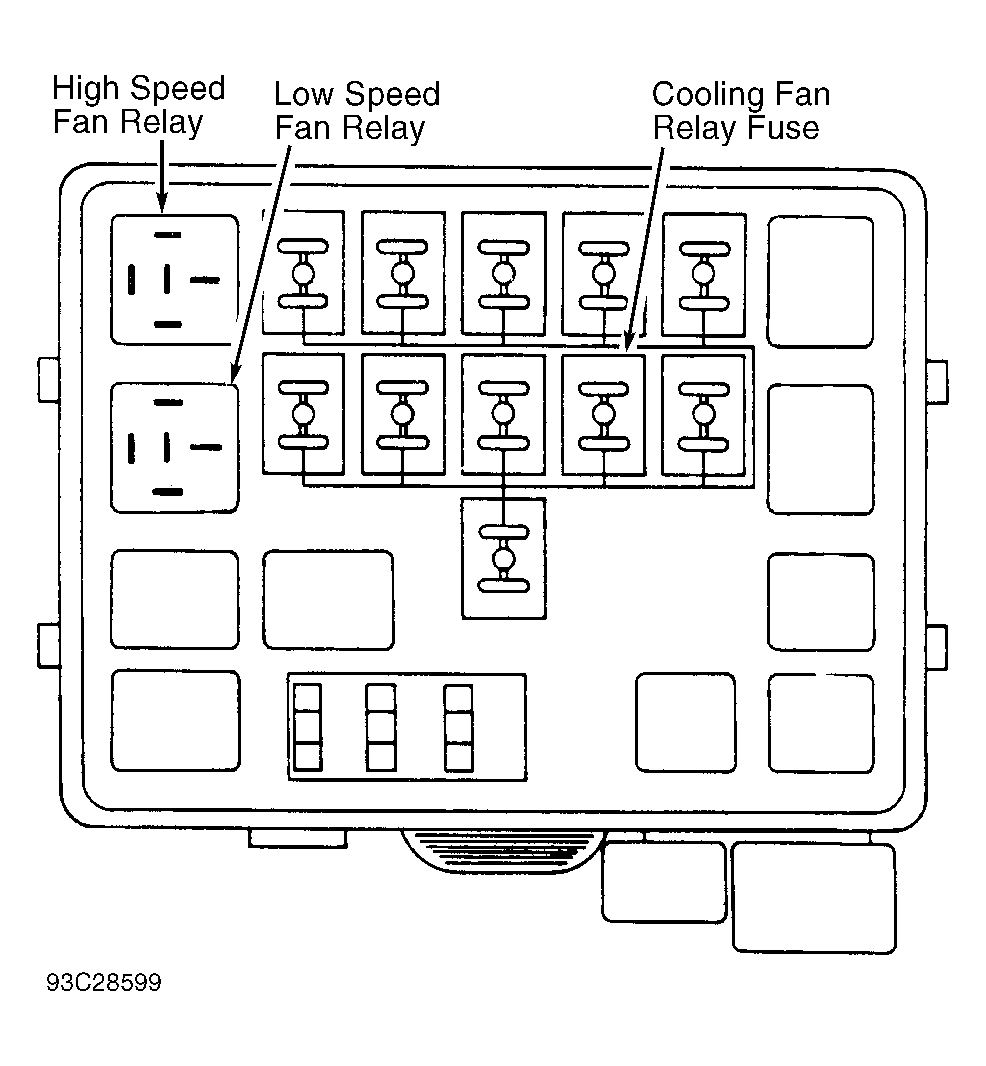 High Speed Fan Relay

Low Speed Fan Relay

Cooling Fan Relay Fuse

93C28599