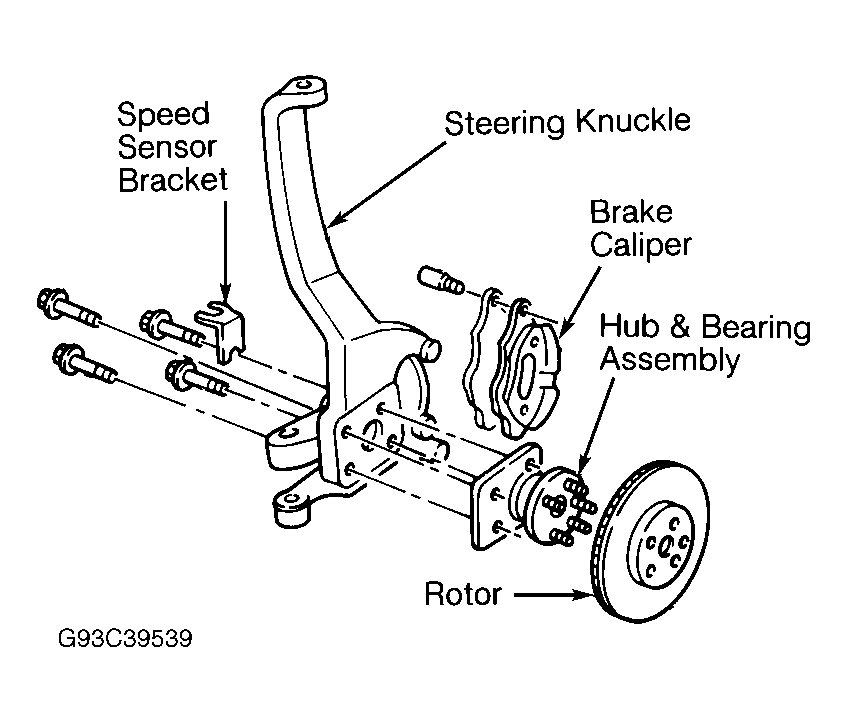 Speed Sensor Bracket

Steering Knuckle

Brake Caliper

Hub & Bearing Assembly

Rotor

G93C39539